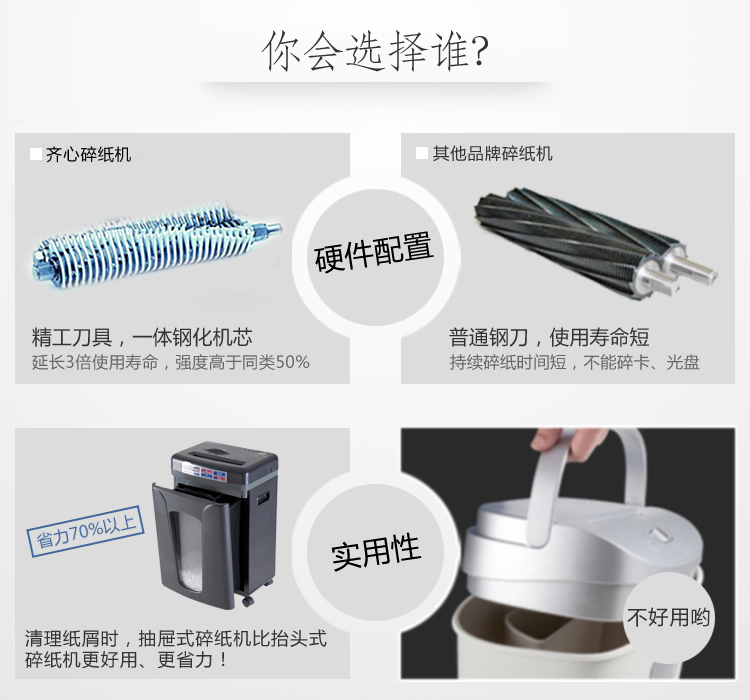 你会选择谁?

齐心碎纸机

精工刀具，一体钢化机芯
延长3倍使用寿命，强度高于同类50%

硬件配置

其他品牌碎纸机

普通钢刀，使用寿命短
持续碎纸时间短，不能碎卡、光盘

省力70%以上

清理纸屑时，抽屉式碎纸机比抬头式碎纸机更好用、更省力！

实用性

不好用哟