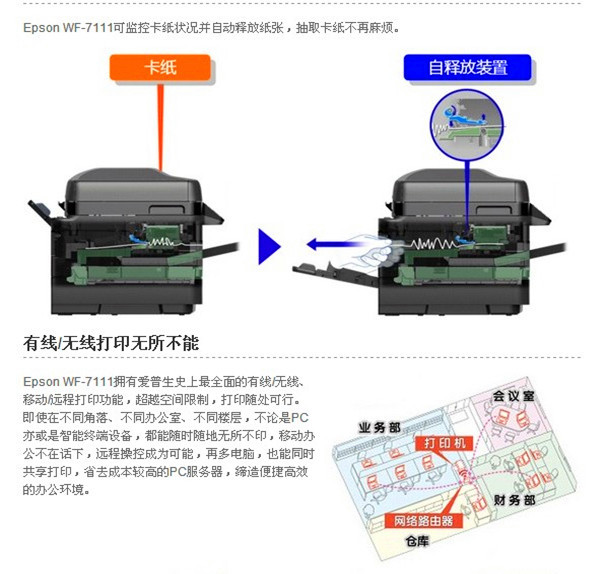 Epson WF-7111可监控卡纸状况并自动释放纸张，抽取卡纸不再麻烦。

卡纸

自释放装置

有线/无线打印无所不能

Epson WF-7111拥有爱普生史上最全面的有线/无线、移动/远程打印功能，超越空间限制，打印随处可行。即使在不同角落、不同办公室、不同楼层，不论是PC亦或是智能终端设备，都能随时随地无所不印，移动办公不在话下，远程操控成为可能，再多电脑，也能同时共享打印，省去成本较高的PC服务器，缔造便捷高效的办公环境。

会议室

业务部

打印机

财务部

网络路由器

仓库