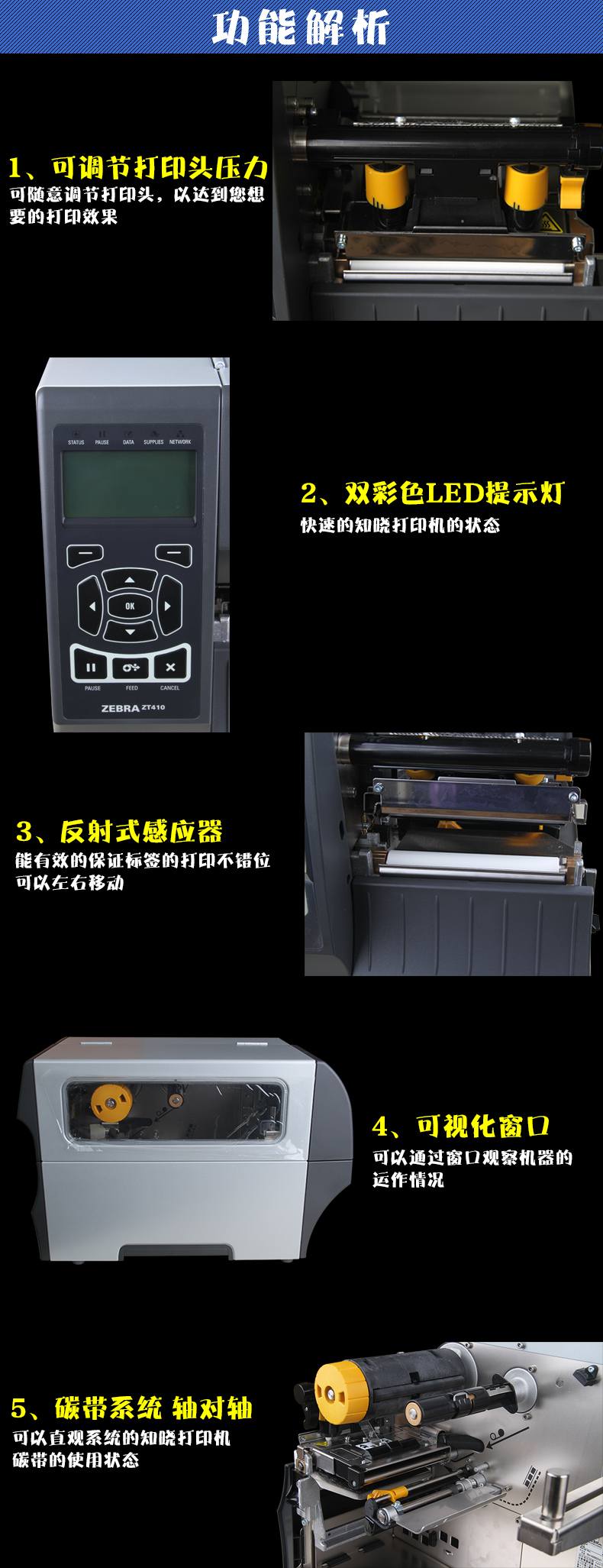 功能解析

1、可调节打印头压力
可随意调节打印头，以达到您想要的打印效果

STATUS PAUSE DATA SUPPLIES NETWORK

OK

PAUSE FEED CANCEL

ZEBRA ZT410

2、双彩色LED提示灯
快速的知晓打印机的状态

3、反射式感应器
能有效的保证标签的打印不错位
可以左右移动

4、可视化窗口
可以通过窗口观察机器的运作情况

5、碳带系统 轴对轴
可以直观系统的知晓打印机碳带的使用状态