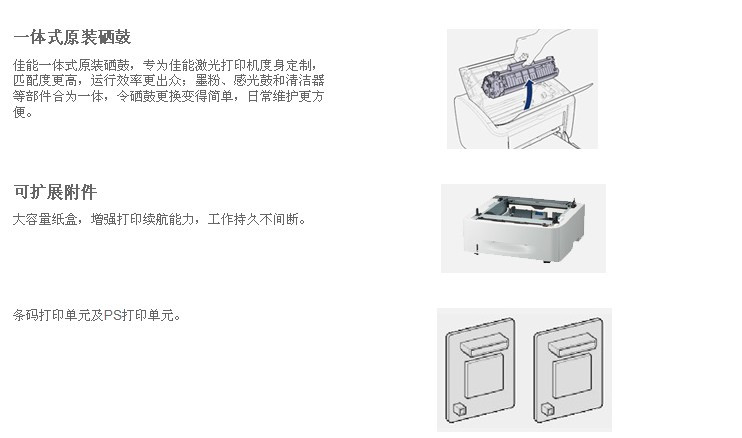 一体式原装硒鼓

佳能一体式原装硒鼓，专为佳能激光打印机度身定制，匹配度更高，运行效率更出众；墨粉、感光鼓和清洁器等部件合为一体，令硒鼓更换变得简单，日常维护更方便。

可扩展附件

大容量纸盒，增强打印续航能力，工作持久不间断。

条码打印单元及PS打印单元。