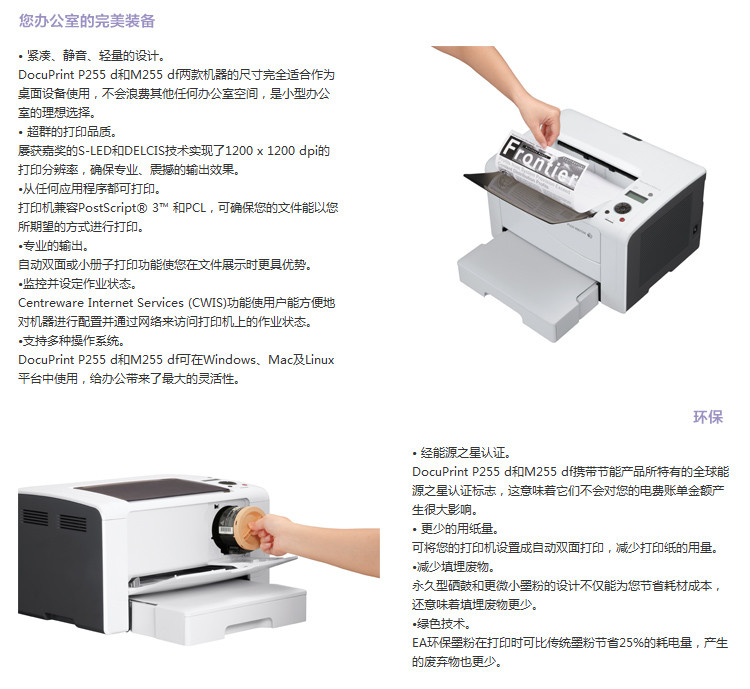 您办公室的完美装备

• 紧凑、静音、轻量的设计。
DocuPrint P255 d和M255 df两款机器的尺寸完全适合作为桌面设备使用，不会浪费其他任何办公室空间，是小型办公室的理想选择。
• 超群的打印品质。
屡获嘉奖的S-LED和DELCIS技术实现了1200 x 1200 dpi的打印分辨率，确保专业、震撼的输出效果。
•从任何应用程序都可打印。
打印机兼容PostScript® 3™ 和PCL，可确保您的文件能以您所期望的方式进行打印。
•专业的输出。
自动双面或小册子打印功能使您在文件展示时更具优势。
•监控并设定作业状态。
Centreware Internet Services (CWIS)功能使用户能方便地对机器进行配置并通过网络来访问打印机上的作业状态。
•支持多种操作系统。
DocuPrint P255 d和M255 df可在Windows、Mac及Linux平台中使用，给办公带来了最大的灵活性。

Frontier

环保

• 经能源之星认证。
DocuPrint P255 d和M255 df携带节能产品所特有的全球能源之星认证标志，这意味着它们不会对您的电费账单金额产生很大影响。
• 更少的用纸量。
可将您的打印机设置成自动双面打印，减少打印纸的用量。
•减少填埋废物。
永久型硒鼓和更微小墨粉的设计不仅能为您节省耗材成本，还意味着填埋废物更少。
•绿色技术。
EA环保墨粉在打印时可比传统墨粉节省25%的耗电量，产生的废弃物也更少。