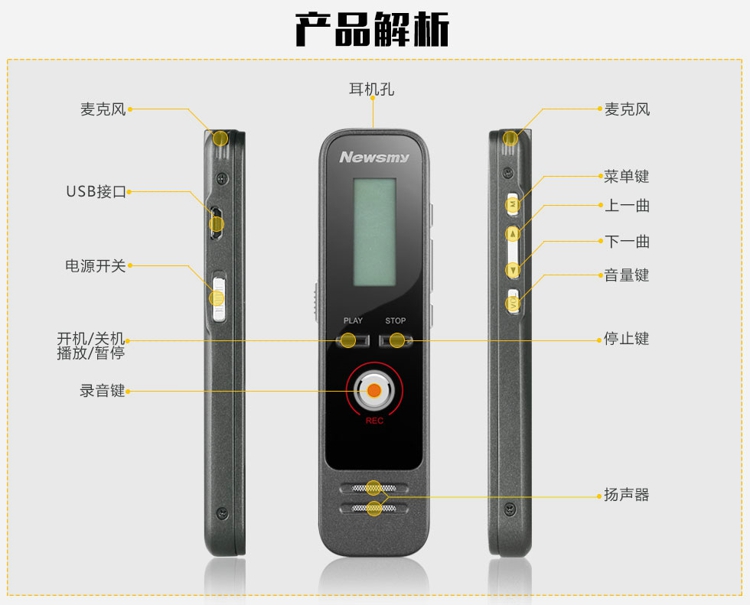 产品解析

耳机孔

麦克风

USB接口

电源开关

开机/关机
播放/暂停

录音键

Newsmy

PLAY

STOP

REC

麦克风

菜单键

上一曲

下一曲

音量键

停止键

扬声器