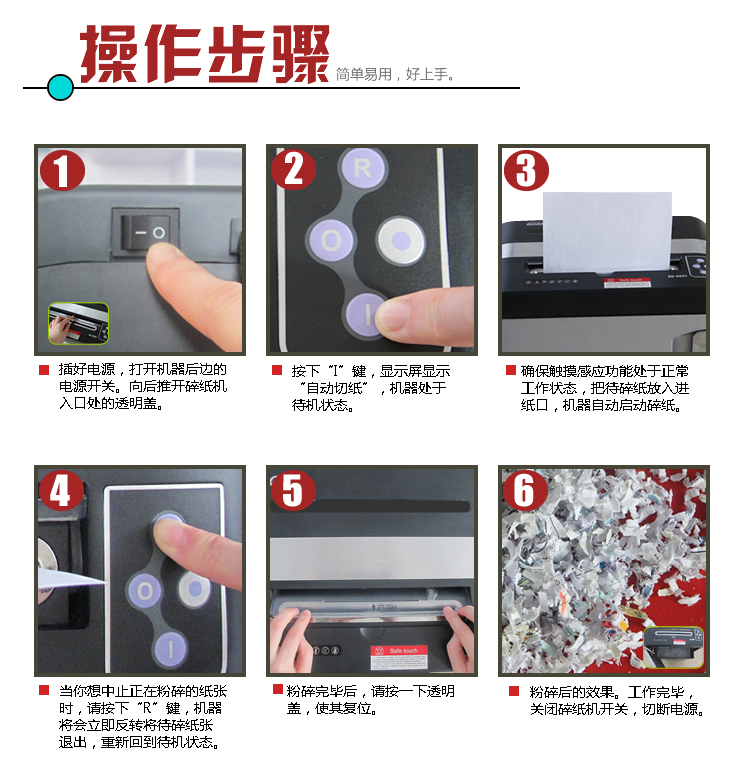 操作步骤 简单易用，好上手。

1

插好电源，打开机器后边的电源开关。向后推开碎纸机入口处的透明盖。

2

R

O

I

按下“I”键，显示屏显示“自动切纸”，机器处于待机状态。

3

Safe touch

确保触摸感应功能处于正常工作状态，把待碎纸放入进纸口，机器自动启动碎纸。

4

O

I

当你想中止正在粉碎的纸张时，请按下“R”键，机器将会立即反转将待碎纸张退出，重新回到待机状态。

5

PUSH

Safe touch

粉碎完毕后，请按一下透明盖，使其复位。

6

粉碎后的效果。工作完毕，关闭碎纸机开关，切断电源。