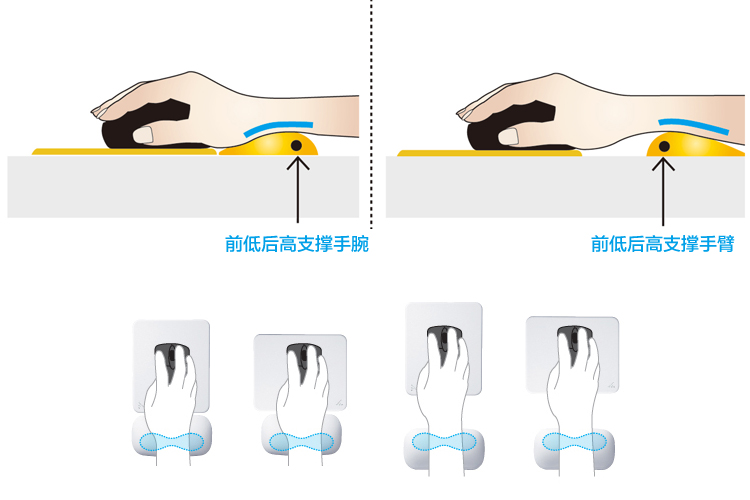 前低后高支撑手腕

前低后高支撑手臂