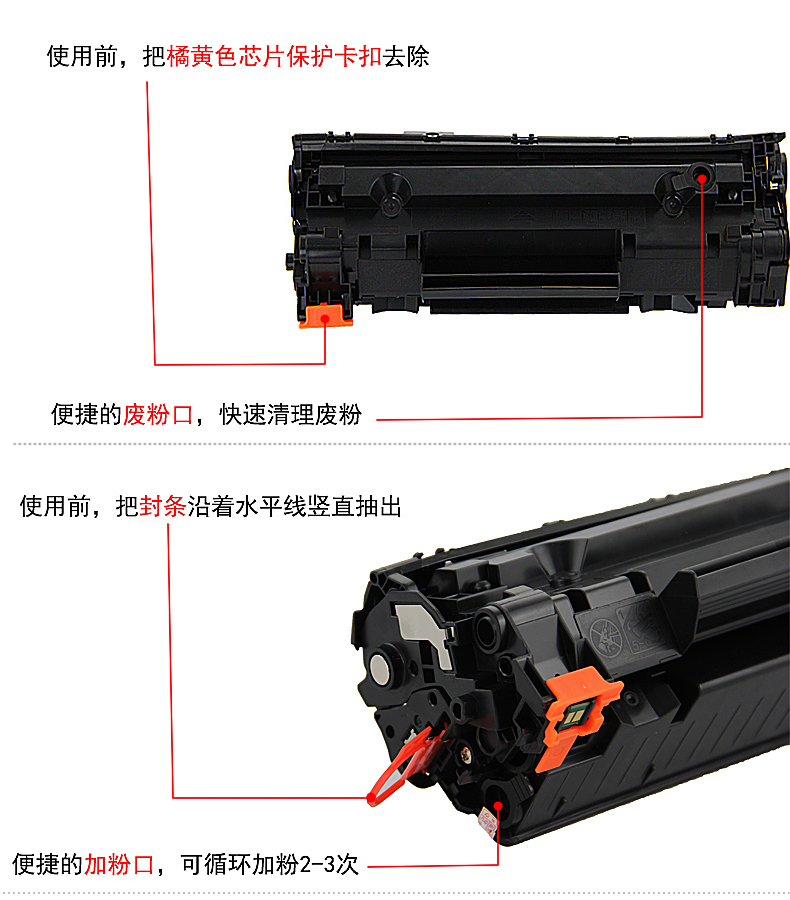 使用前，把橘黄色芯片保护卡扣去除

便捷的废粉口，快速清理废粉

使用前，把封条沿着水平线竖直抽出

便捷的加粉口，可循环加粉2-3次