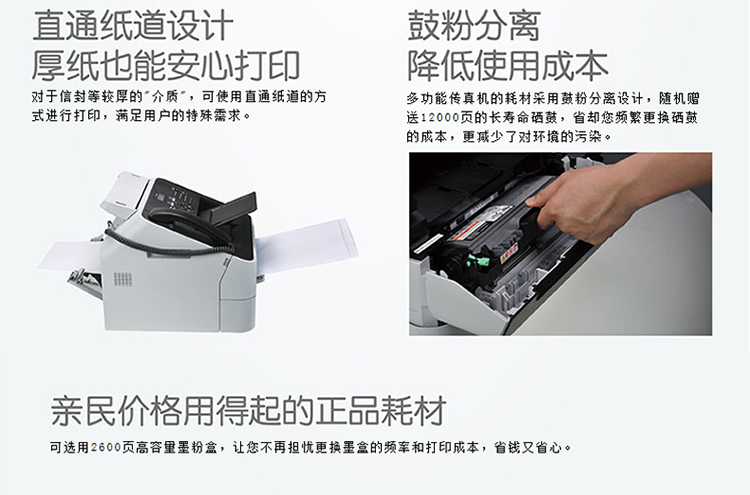 直通纸道设计
厚纸也能安心打印

对于信封等较厚的"介质"，可使用直通纸道的方式进行打印，满足用户的特殊需求。

鼓粉分离
降低使用成本

多功能传真机的耗材采用鼓粉分离设计，随机赠送12000页的长寿命硒鼓，省却您频繁更换硒鼓的成本，更减少了对环境的污染。

亲民价格用得起的正品耗材

可选用2600页高容量墨粉盒，让您不再担忧更换墨盒的频率和打印成本，省钱又省心。