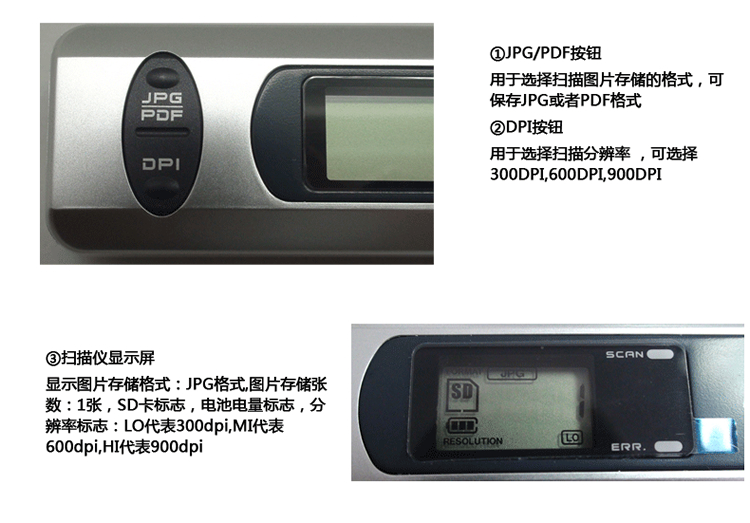 JPG
PDF
DPI

①JPG/PDF按钮

用于选择扫描图片存储的格式，可保存JPG或者PDF格式

②DPI按钮

用于选择扫描分辨率 ，可选择300DPI,600DPI,900DPI

③扫描仪显示屏

显示图片存储格式：JPG格式,图片存储张数：1张，SD卡标志，电池电量标志，分辨率标志：LO代表300dpi,MI代表600dpi,HI代表900dpi

FORMAT JPG
SD
RESOLUTION
LO
SCAN
ERR.