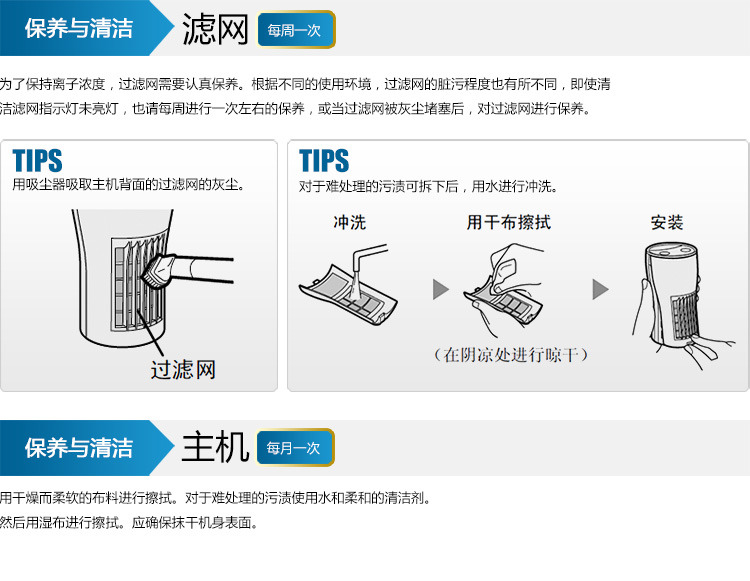 保养与清洁 滤网 每周一次

为了保持离子浓度，过滤网需要认真保养。根据不同的使用环境，过滤网的脏污程度也有所不同，即使清洁滤网指示灯未亮灯，也请每周进行一次左右的保养，或当过滤网被灰尘堵塞后，对过滤网进行保养。

TIPS
用吸尘器吸取主机背面的过滤网的灰尘。

过滤网

TIPS
对于难处理的污渍可拆下后，用水进行冲洗。

冲洗

用干布擦拭

安装

（在阴凉处进行晾干）

保养与清洁 主机 每月一次

用干燥而柔软的布料进行擦拭。对于难处理的污渍使用水和柔和的清洁剂。
然后用湿布进行擦拭。应确保抹干机身表面。