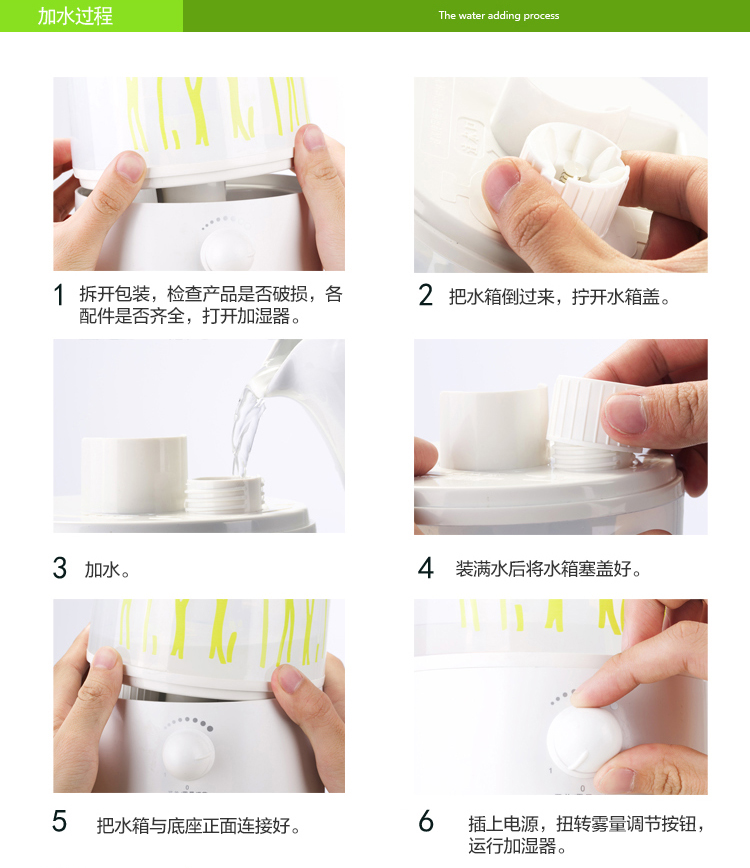 加水过程

The water adding process

1 拆开包装，检查产品是否破损，各配件是否齐全，打开加湿器。

2 把水箱倒过来，拧开水箱盖。

3 加水。

4 装满水后将水箱塞盖好。

5 把水箱与底座正面连接好。

6 插上电源，扭转雾量调节按钮，运行加湿器。