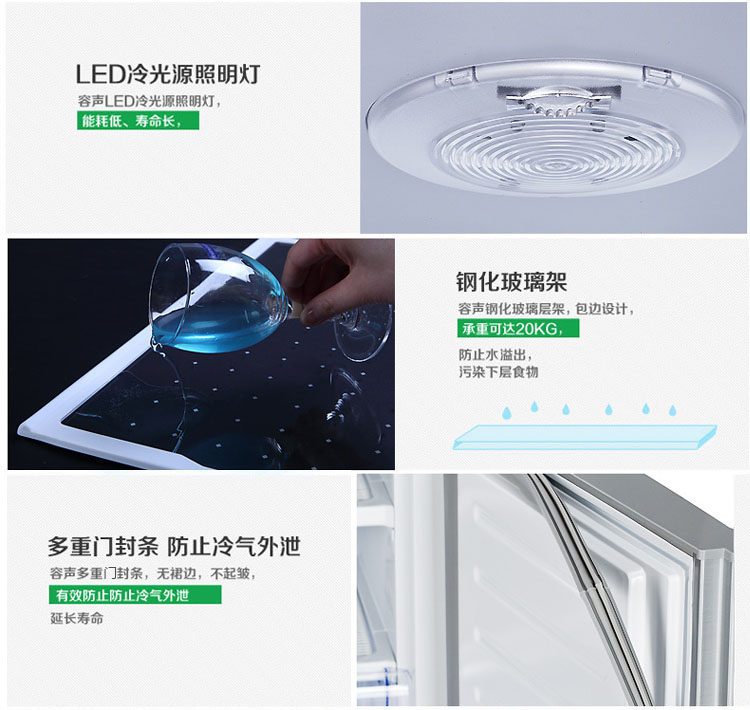 LED冷光源照明灯

容声LED冷光源照明灯，

能耗低、寿命长，

钢化玻璃架

容声钢化玻璃层架，包边设计，

承重可达20KG，

防止水溢出，
污染下层食物

多重门封条 防止冷气外泄

容声多重门封条，无裙边，不起皱，

有效防止防止冷气外泄

延长寿命