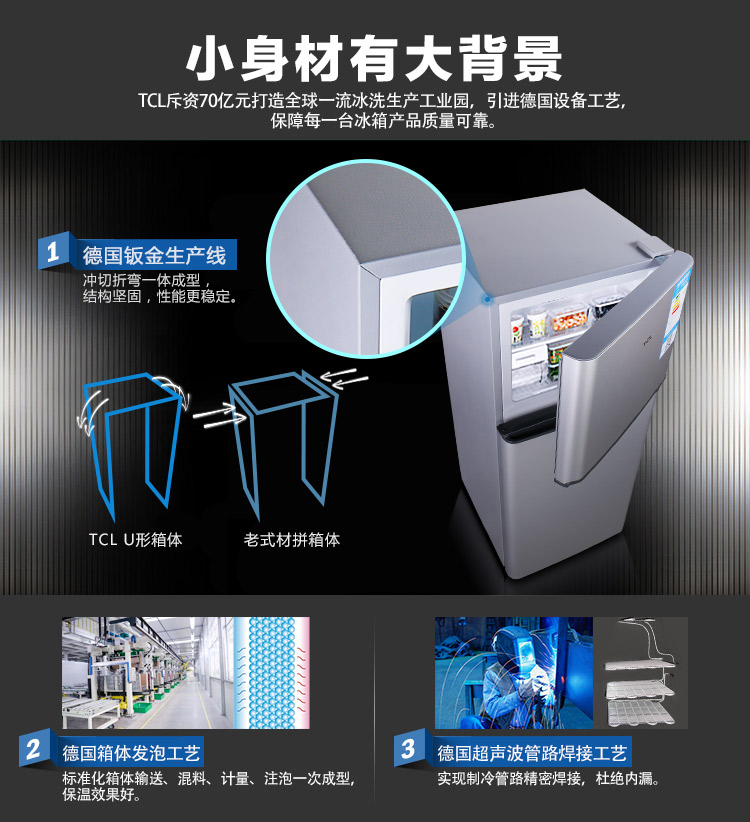 小身材有大背景

TCL斥资70亿元打造全球一流冰洗生产工业园，引进德国设备工艺，保障每一台冰箱产品质量可靠。

1 德国钣金生产线

冲切折弯一体成型，结构坚固，性能更稳定。

TCL U形箱体

老式材拼箱体

2 德国箱体发泡工艺

标准化箱体输送、混料、计量、注泡一次成型，保温效果好。

3 德国超声波管路焊接工艺

实现制冷管路精密焊接，杜绝内漏。