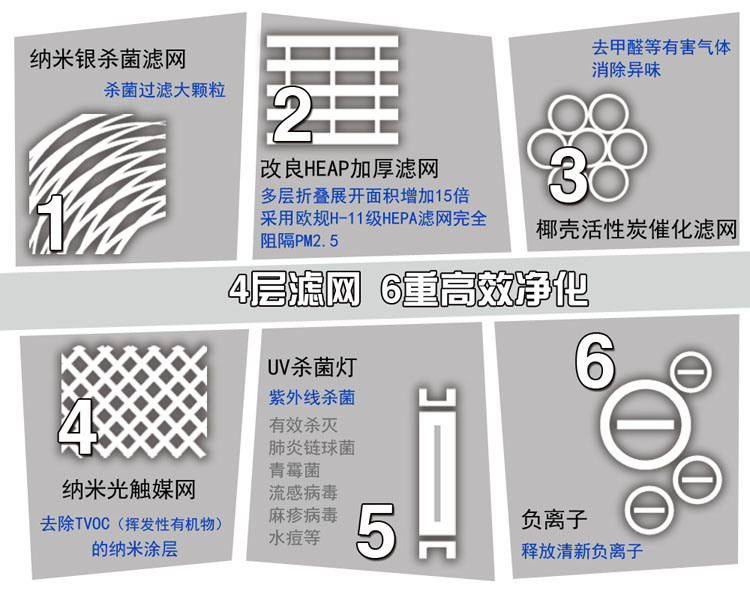 纳米银杀菌滤网

杀菌过滤大颗粒

1

2

改良HEAP加厚滤网

多层折叠展开面积增加15倍
采用欧规H-11级HEPA滤网完全阻隔PM2.5

去甲醛等有害气体
消除异味

3

椰壳活性炭催化滤网

4层滤网 6重高效净化

4

纳米光触媒网

去除TVOC（挥发性有机物）的纳米涂层

UV杀菌灯

紫外线杀菌

有效杀灭
肺炎链球菌
青霉菌
流感病毒
麻疹病毒
水痘等

5

6

负离子

释放清新负离子