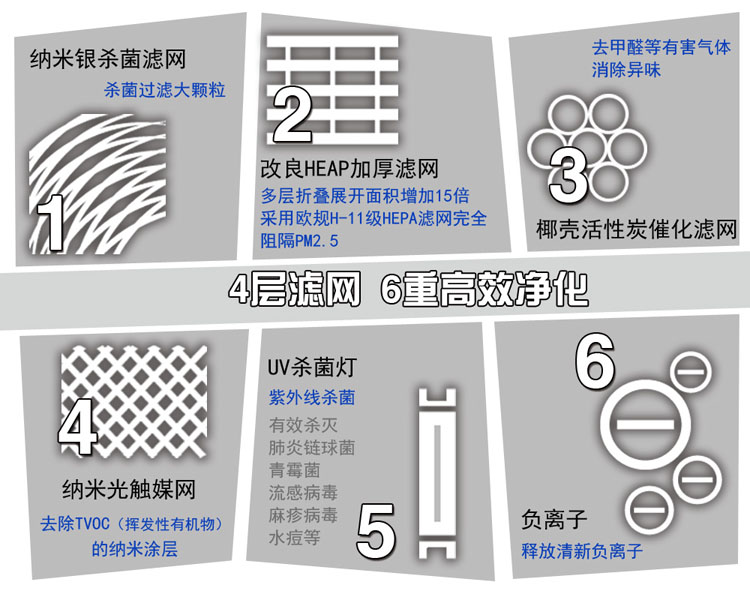 纳米银杀菌滤网
杀菌过滤大颗粒
1

2
改良HEAP加厚滤网
多层折叠展开面积增加15倍
采用欧规H-11级HEPA滤网完全阻隔PM2.5

去甲醛等有害气体
消除异味
3
椰壳活性炭催化滤网

4层滤网 6重高效净化

4
纳米光触媒网
去除TVOC（挥发性有机物）的纳米涂层

UV杀菌灯
紫外线杀菌
有效杀灭
肺炎链球菌
青霉菌
流感病毒
麻疹病毒
水痘等
5

6
负离子
释放清新负离子