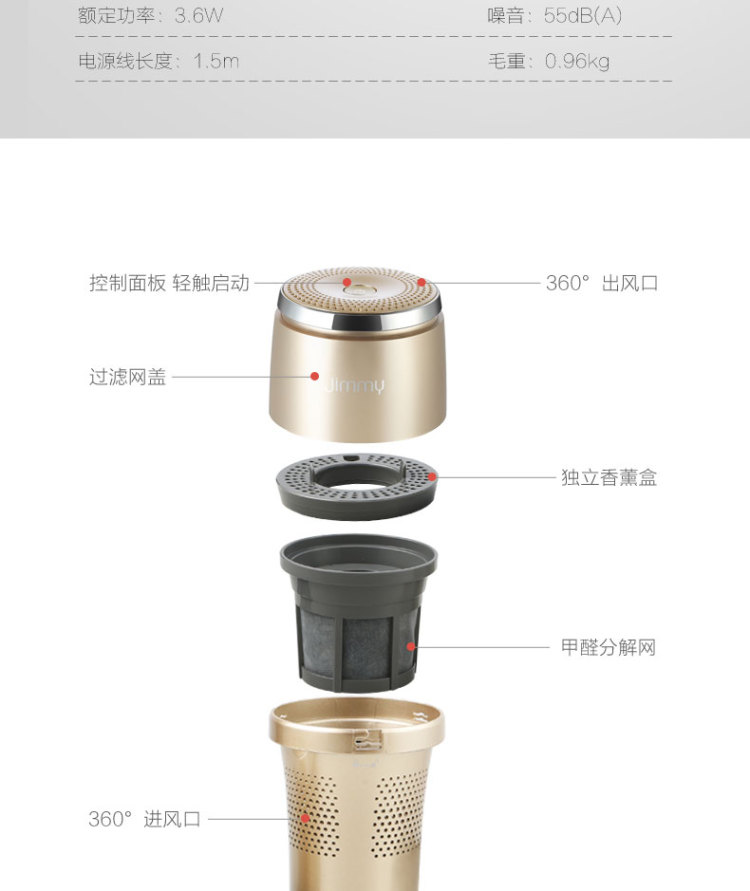 额定功率：3.6W

噪音：55dB(A)

电源线长度：1.5m

毛重：0.96kg

控制面板 轻触启动

360° 出风口

过滤网盖

Jimmy

独立香薰盒

甲醛分解网

360° 进风口