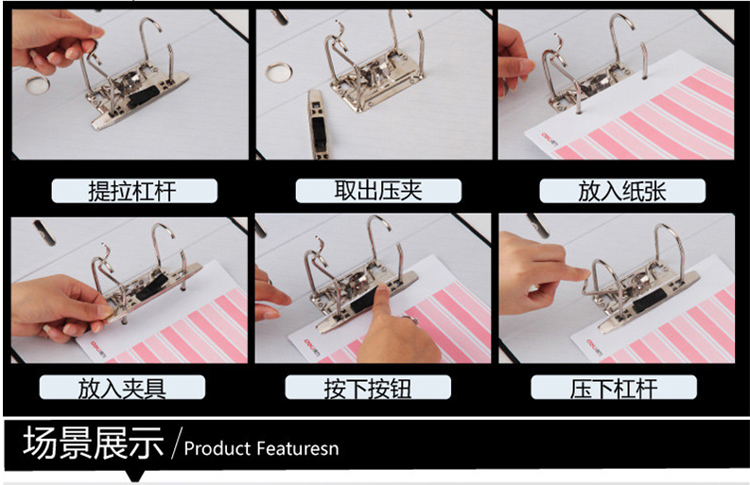 提拉杠杆

取出压夹

放入纸张

放入夹具

按下按钮

压下杠杆

场景展示 / Product Featuresn