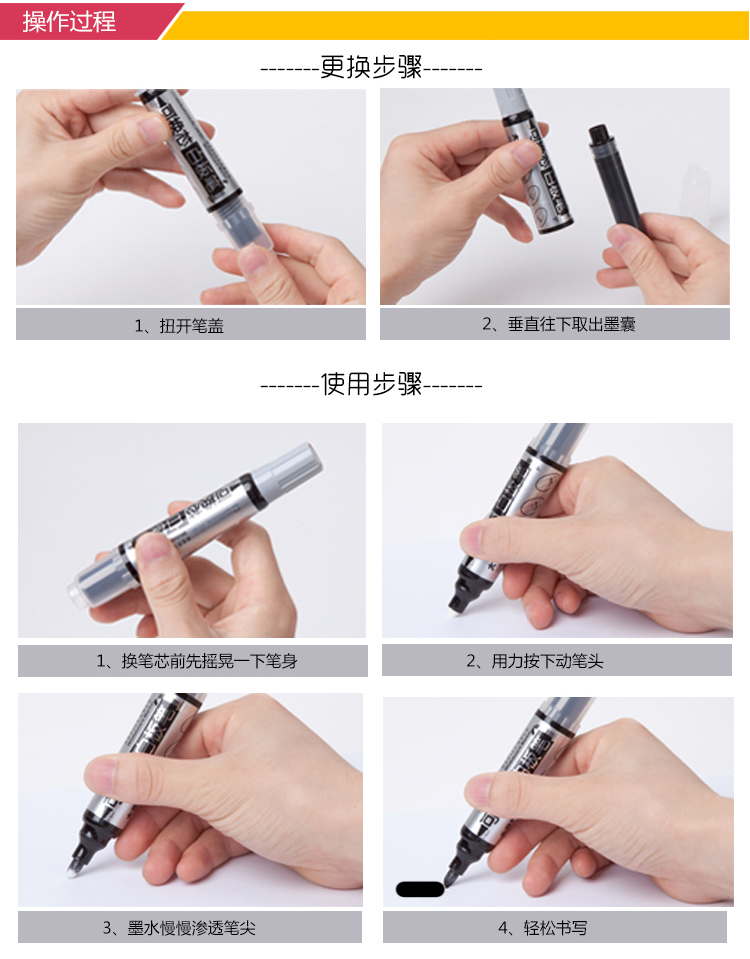 操作过程

-------更换步骤-------

1、扭开笔盖

2、垂直往下取出墨囊

-------使用步骤-------

1、换笔芯前先摇晃一下笔身

2、用力按下动笔头

3、墨水慢慢渗透笔尖

4、轻松书写