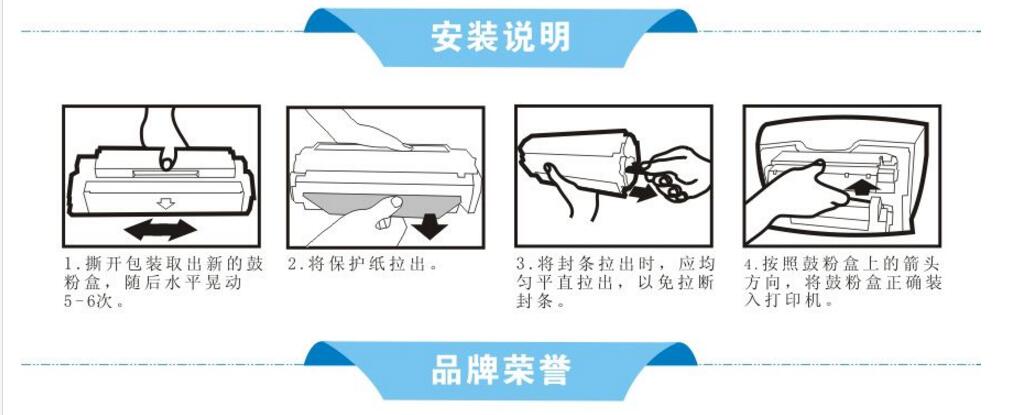 安装说明

1.撕开包装取出新的鼓粉盒，随后水平晃动5-6次。

2.将保护纸拉出。

3.将封条拉出时，应均匀平直拉出，以免拉断封条。

4.按照鼓粉盒上的箭头方向，将鼓粉盒正确装入打印机。

品牌荣誉