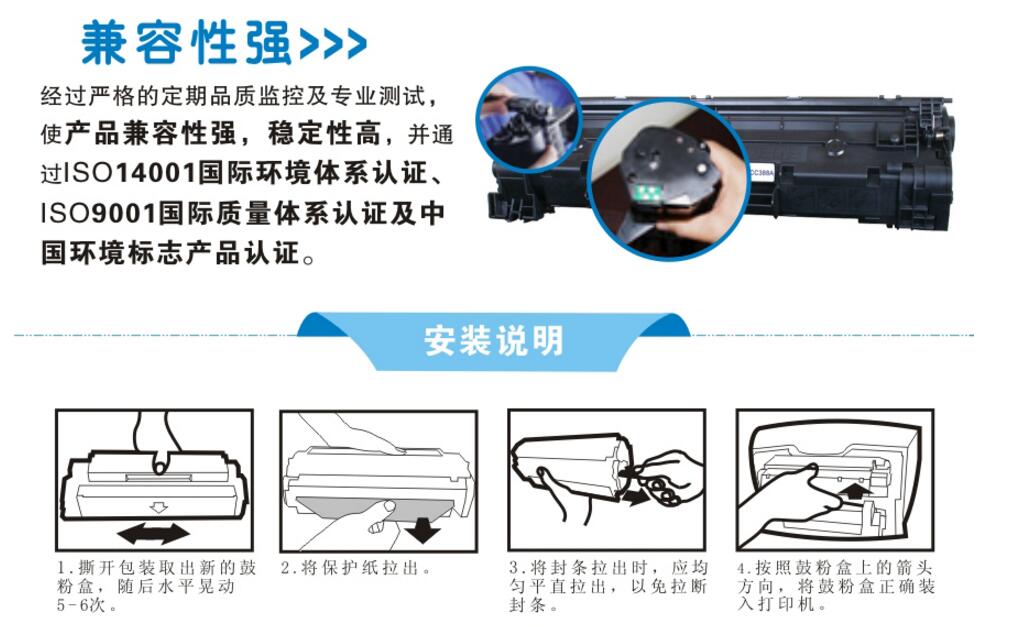 兼容性强>>>

经过严格的定期品质监控及专业测试，使产品兼容性强，稳定性高，并通过ISO14001国际环境体系认证、ISO9001国际质量体系认证及中国环境标志产品认证。

CC388A

安装说明

1.撕开包装取出新的鼓粉盒，随后水平晃动5-6次。

2.将保护纸拉出。

3.将封条拉出时，应均匀平直拉出，以免拉断封条。

4.按照鼓粉盒上的箭头方向，将鼓粉盒正确装入打印机。