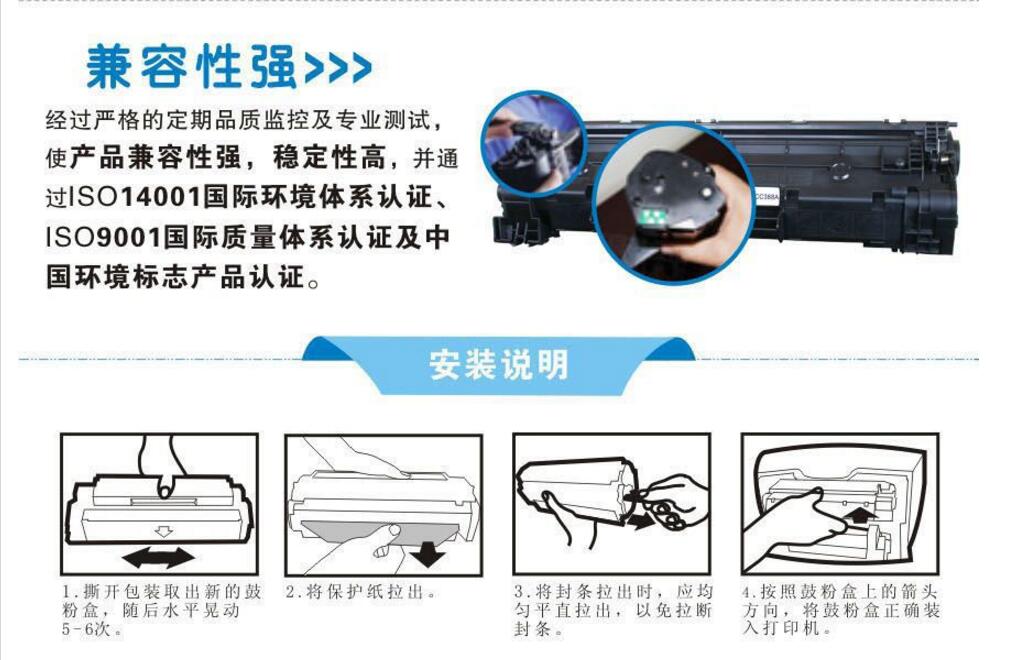 兼容性强>>>

经过严格的定期品质监控及专业测试，使产品兼容性强，稳定性高，并通过ISO14001国际环境体系认证、ISO9001国际质量体系认证及中国环境标志产品认证。

CC388A

安装说明

1.撕开包装取出新的鼓粉盒，随后水平晃动5-6次。

2.将保护纸拉出。

3.将封条拉出时，应均匀平直拉出，以免拉断封条。

4.按照鼓粉盒上的箭头方向，将鼓粉盒正确装入打印机。