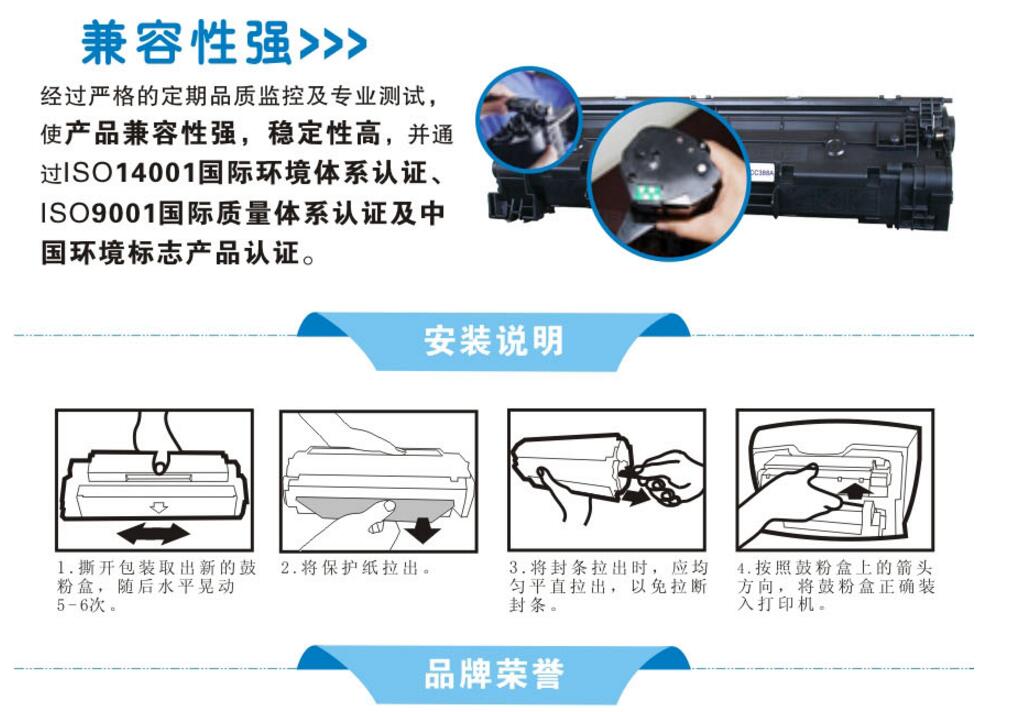 兼容性强>>>

经过严格的定期品质监控及专业测试，使产品兼容性强，稳定性高，并通过ISO14001国际环境体系认证、ISO9001国际质量体系认证及中国环境标志产品认证。

CC388A

安装说明

1.撕开包装取出新的鼓粉盒，随后水平晃动5-6次。

2.将保护纸拉出。

3.将封条拉出时，应均匀平直拉出，以免拉断封条。

4.按照鼓粉盒上的箭头方向，将鼓粉盒正确装入打印机。

品牌荣誉