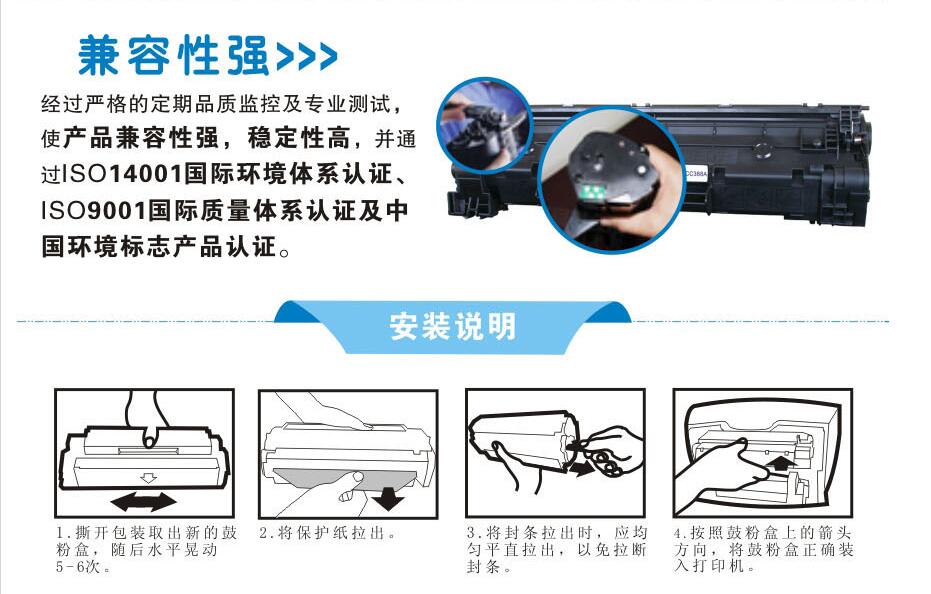 兼容性强>>>

经过严格的定期品质监控及专业测试，使产品兼容性强，稳定性高，并通过ISO14001国际环境体系认证、ISO9001国际质量体系认证及中国环境标志产品认证。

CC388A

安装说明

1.撕开包装取出新的鼓粉盒，随后水平晃动5-6次。

2.将保护纸拉出。

3.将封条拉出时，应均匀平直拉出，以免拉断封条。

4.按照鼓粉盒上的箭头方向，将鼓粉盒正确装入打印机。