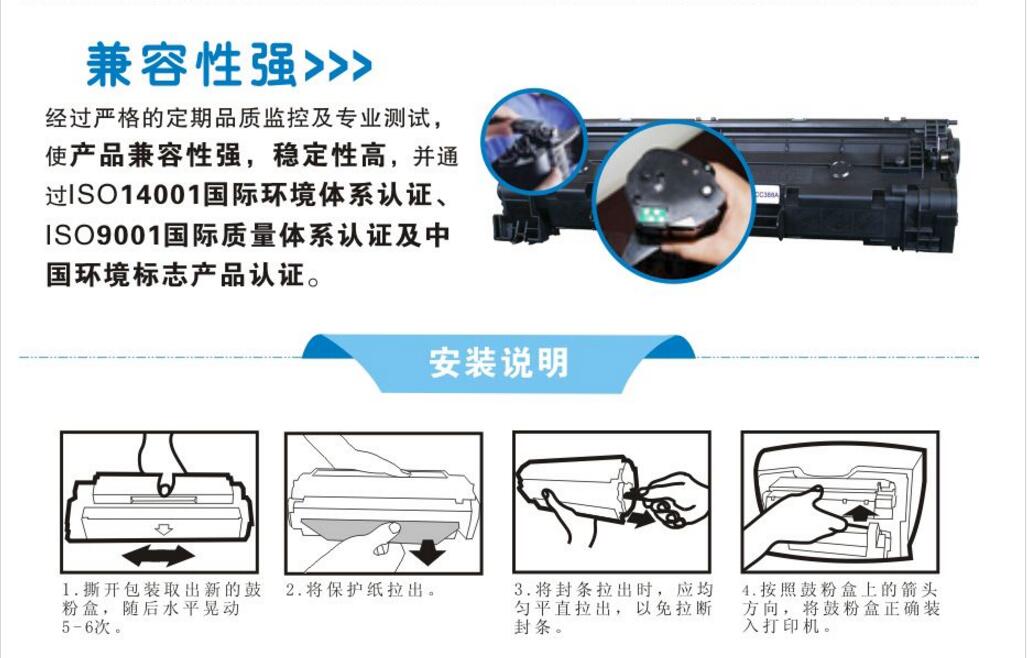 兼容性强>>>

经过严格的定期品质监控及专业测试，使产品兼容性强，稳定性高，并通过ISO14001国际环境体系认证、ISO9001国际质量体系认证及中国环境标志产品认证。

CC388A

安装说明

1.撕开包装取出新的鼓粉盒，随后水平晃动5-6次。

2.将保护纸拉出。

3.将封条拉出时，应均匀平直拉出，以免拉断封条。

4.按照鼓粉盒上的箭头方向，将鼓粉盒正确装入打印机。