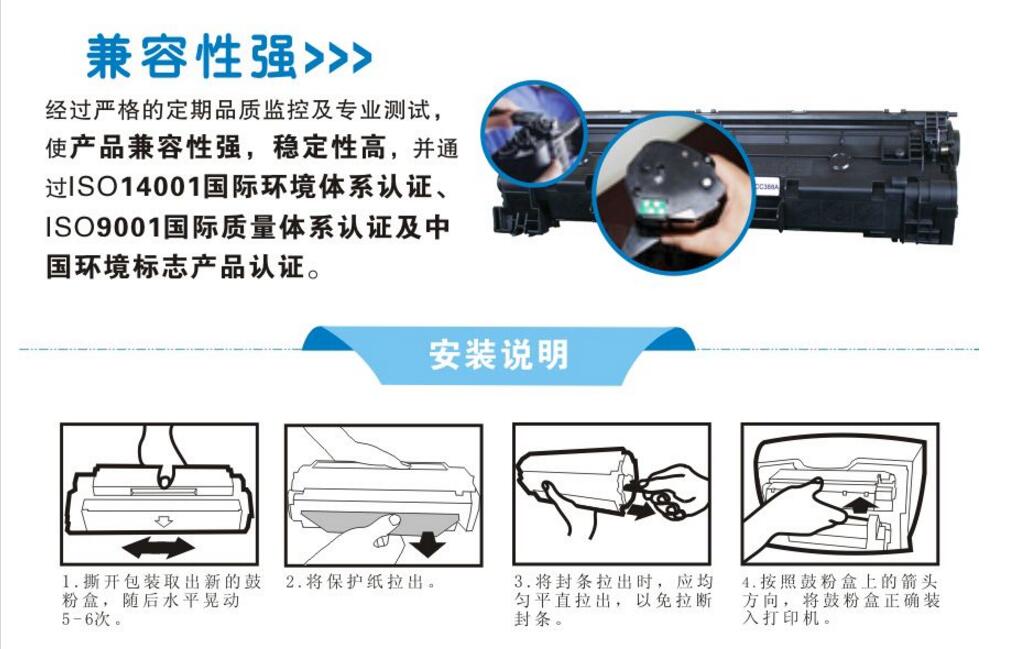 兼容性强>>>

经过严格的定期品质监控及专业测试，使产品兼容性强，稳定性高，并通过ISO14001国际环境体系认证、ISO9001国际质量体系认证及中国环境标志产品认证。

CC388A

安装说明

1.撕开包装取出新的鼓粉盒，随后水平晃动5-6次。

2.将保护纸拉出。

3.将封条拉出时，应均匀平直拉出，以免拉断封条。

4.按照鼓粉盒上的箭头方向，将鼓粉盒正确装入打印机。