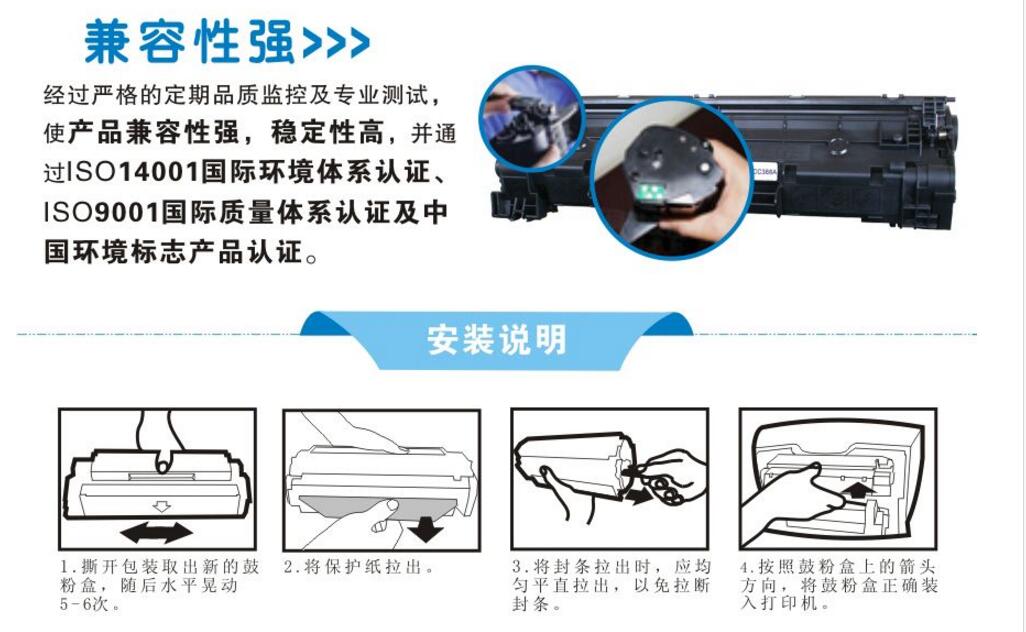 兼容性强>>>

经过严格的定期品质监控及专业测试，使产品兼容性强，稳定性高，并通过ISO14001国际环境体系认证、ISO9001国际质量体系认证及中国环境标志产品认证。

CC388A

安装说明

1.撕开包装取出新的鼓粉盒，随后水平晃动5-6次。

2.将保护纸拉出。

3.将封条拉出时，应均匀平直拉出，以免拉断封条。

4.按照鼓粉盒上的箭头方向，将鼓粉盒正确装入打印机。