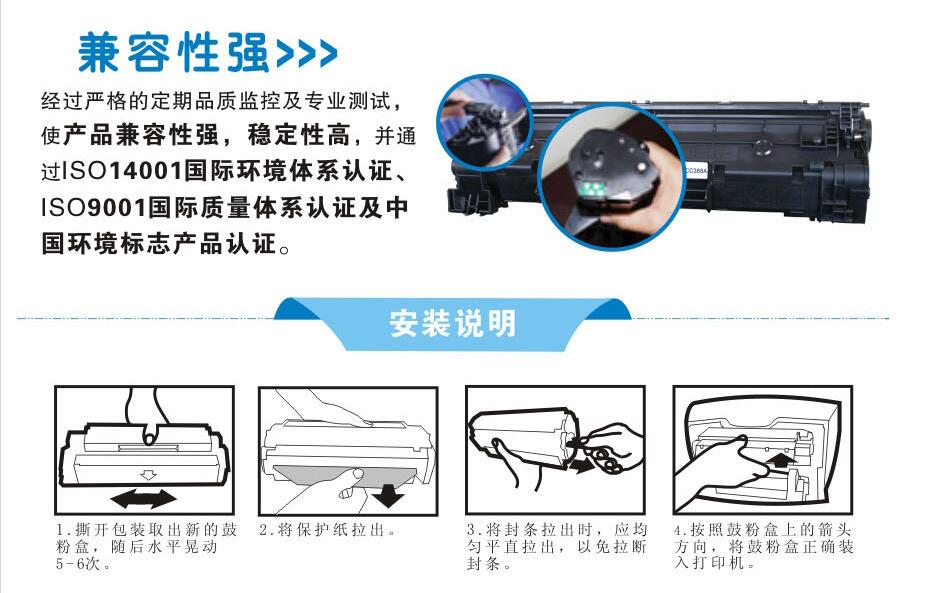 兼容性强>>>

经过严格的定期品质监控及专业测试，使产品兼容性强，稳定性高，并通过ISO14001国际环境体系认证、ISO9001国际质量体系认证及中国环境标志产品认证。

CC388A

安装说明

1.撕开包装取出新的鼓粉盒，随后水平晃动5-6次。

2.将保护纸拉出。

3.将封条拉出时，应均匀平直拉出，以免拉断封条。

4.按照鼓粉盒上的箭头方向，将鼓粉盒正确装入打印机。