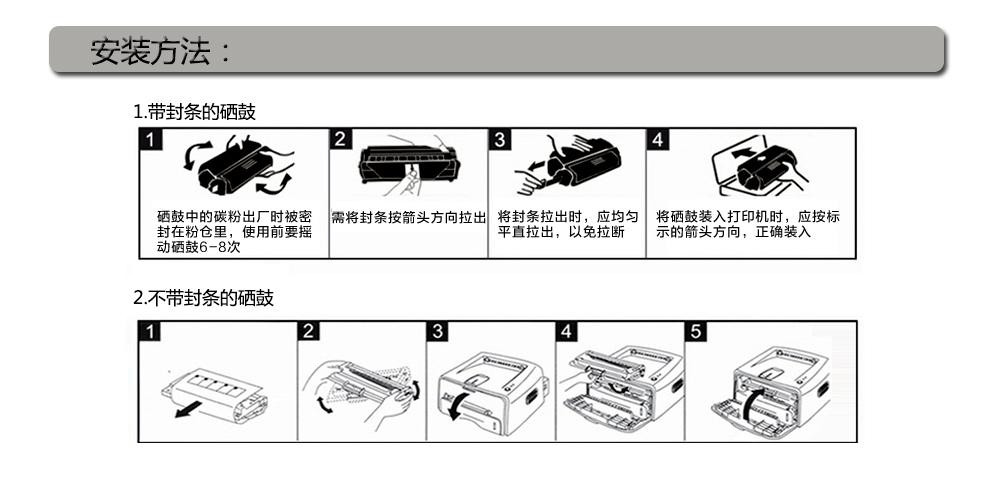 安装方法：

1.带封条的硒鼓

1

硒鼓中的碳粉出厂时被密封在粉仓里，使用前要摇动硒鼓6-8次

2

需将封条按箭头方向拉出

3

将封条拉出时，应均匀平直拉出，以免拉断

4

将硒鼓装入打印机时，应按标示的箭头方向，正确装入

2.不带封条的硒鼓

1

2

3

4

5