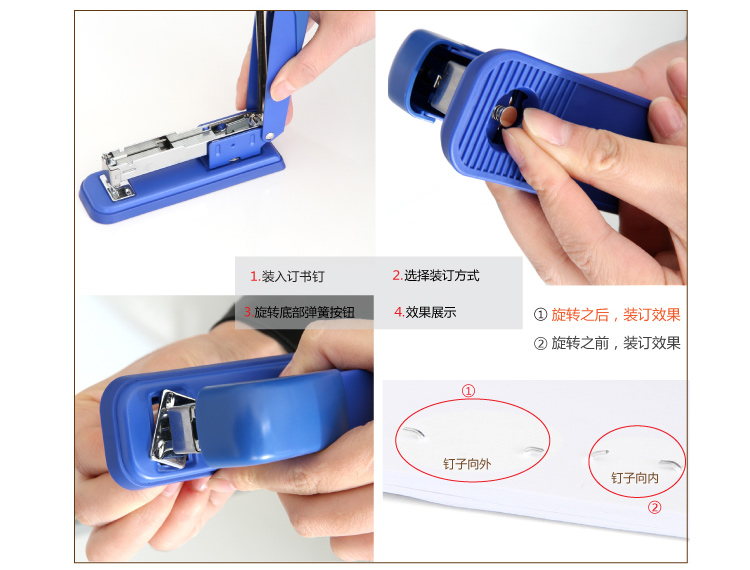 1.装入订书钉

2.选择装订方式

3.旋转底部弹簧按钮

4.效果展示

① 旋转之后，装订效果

② 旋转之前，装订效果

①

钉子向外

钉子向内

②