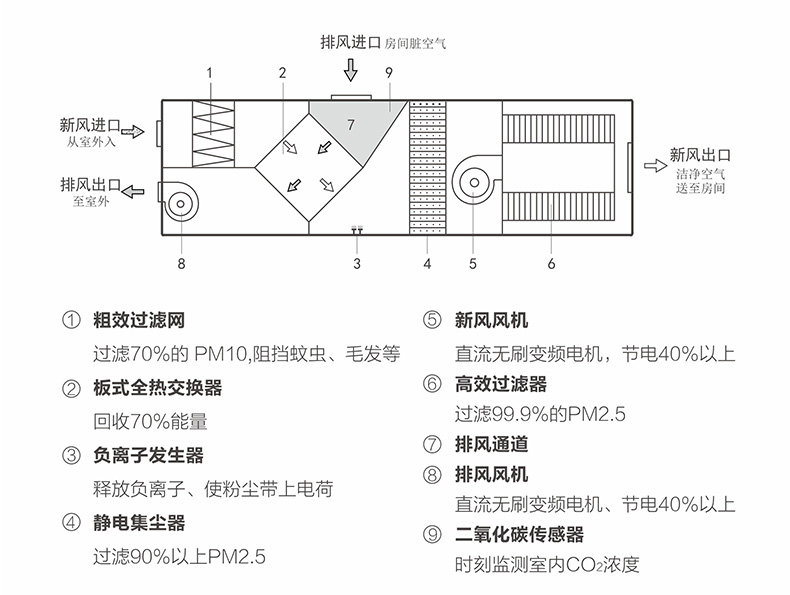 排风进口 房间脏空气

1 2 9

7

新风进口
从室外入

排风出口
至室外

新风出口
洁净空气
送至房间

8 3 4 5 6

① 粗效过滤网
过滤70%的 PM10,阻挡蚊虫、毛发等

② 板式全热交换器
回收70%能量

③ 负离子发生器
释放负离子、使粉尘带上电荷

④ 静电集尘器
过滤90%以上PM2.5

⑤ 新风风机
直流无刷变频电机，节电40%以上

⑥ 高效过滤器
过滤99.9%的PM2.5

⑦ 排风通道

⑧ 排风风机
直流无刷变频电机、节电40%以上

⑨ 二氧化碳传感器
时刻监测室内$CO_2$浓度