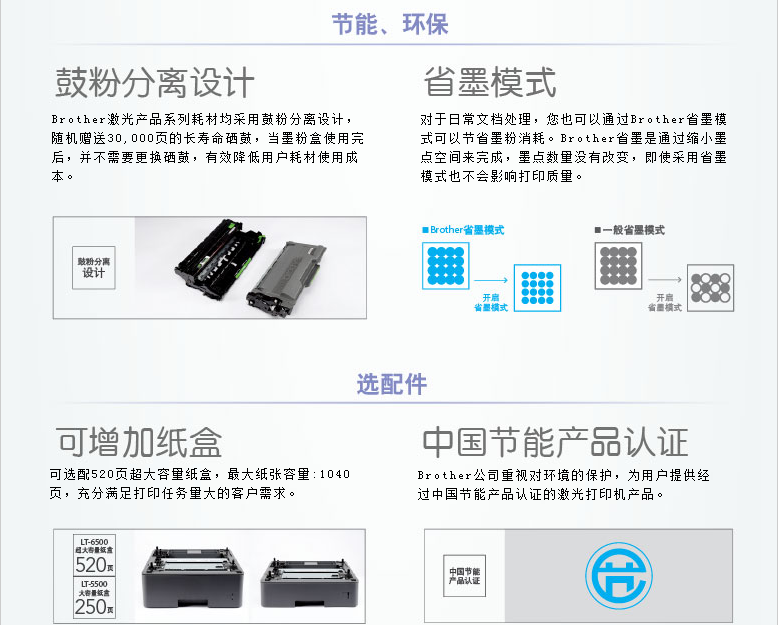 节能、环保

鼓粉分离设计

Brother激光产品系列耗材均采用鼓粉分离设计，随机赠送30,000页的长寿命硒鼓，当墨粉盒使用完后，并不需要更换硒鼓，有效降低用户耗材使用成本。

鼓粉分离设计

省墨模式

对于日常文档处理，您也可以通过Brother省墨模式可以节省墨粉消耗。Brother省墨是通过缩小墨点空间来完成，墨点数量没有改变，即使采用省墨模式也不会影响打印质量。

■Brother省墨模式

开启省墨模式

■一般省墨模式

开启省墨模式

选配件

可增加纸盒

可选配520页超大容量纸盒，最大纸张容量:1040页，充分满足打印任务量大的客户需求。

LT-6500 超大容量纸盒 520页

LT-5500 大容量纸盒 250页

中国节能产品认证

Brother公司重视对环境的保护，为用户提供经过中国节能产品认证的激光打印机产品。

中国节能产品认证