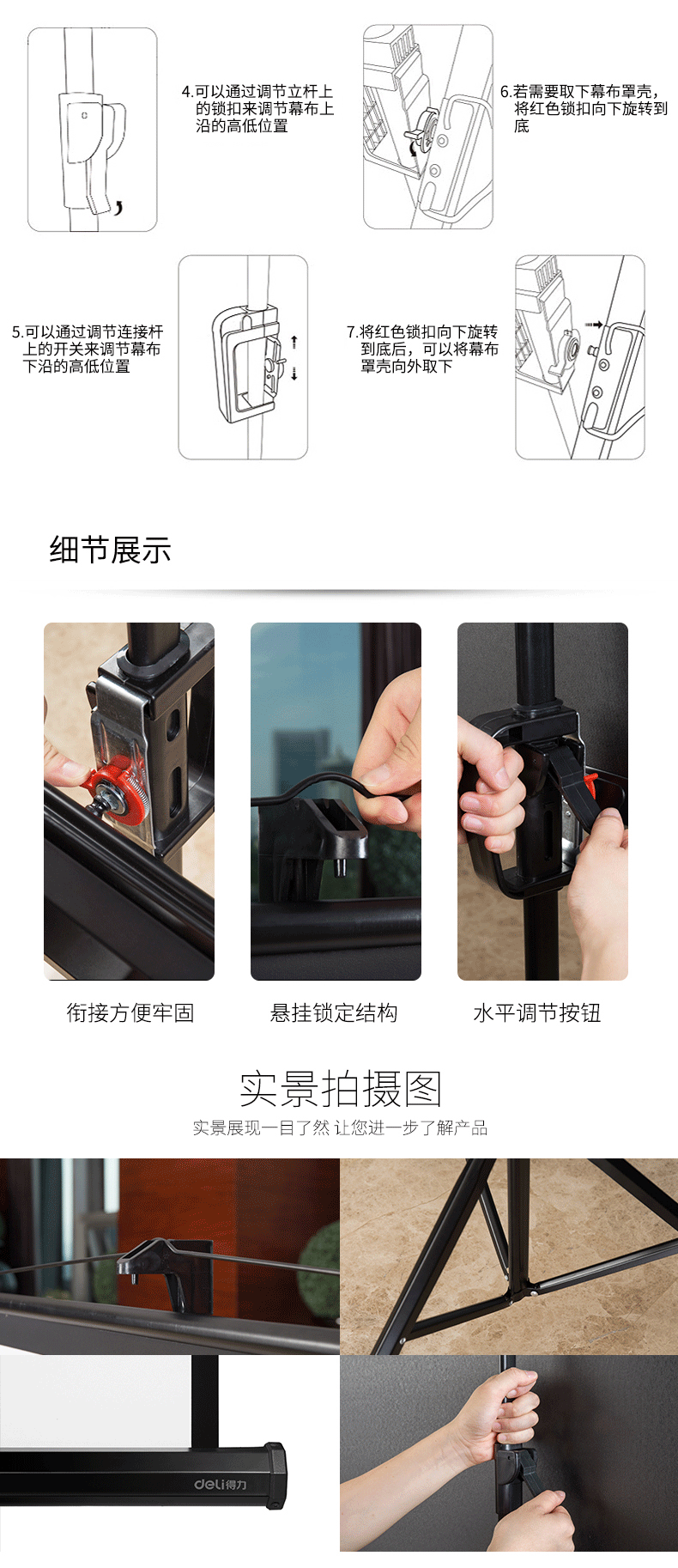 4.可以通过调节立杆上的锁扣来调节幕布上沿的高低位置

6.若需要取下幕布罩壳，将红色锁扣向下旋转到底

5.可以通过调节连接杆上的开关来调节幕布下沿的高低位置

7.将红色锁扣向下旋转到底后，可以将幕布罩壳向外取下

细节展示

衔接方便牢固

悬挂锁定结构

水平调节按钮

实景拍摄图

实景展现一目了然 让您进一步了解产品

deli得力