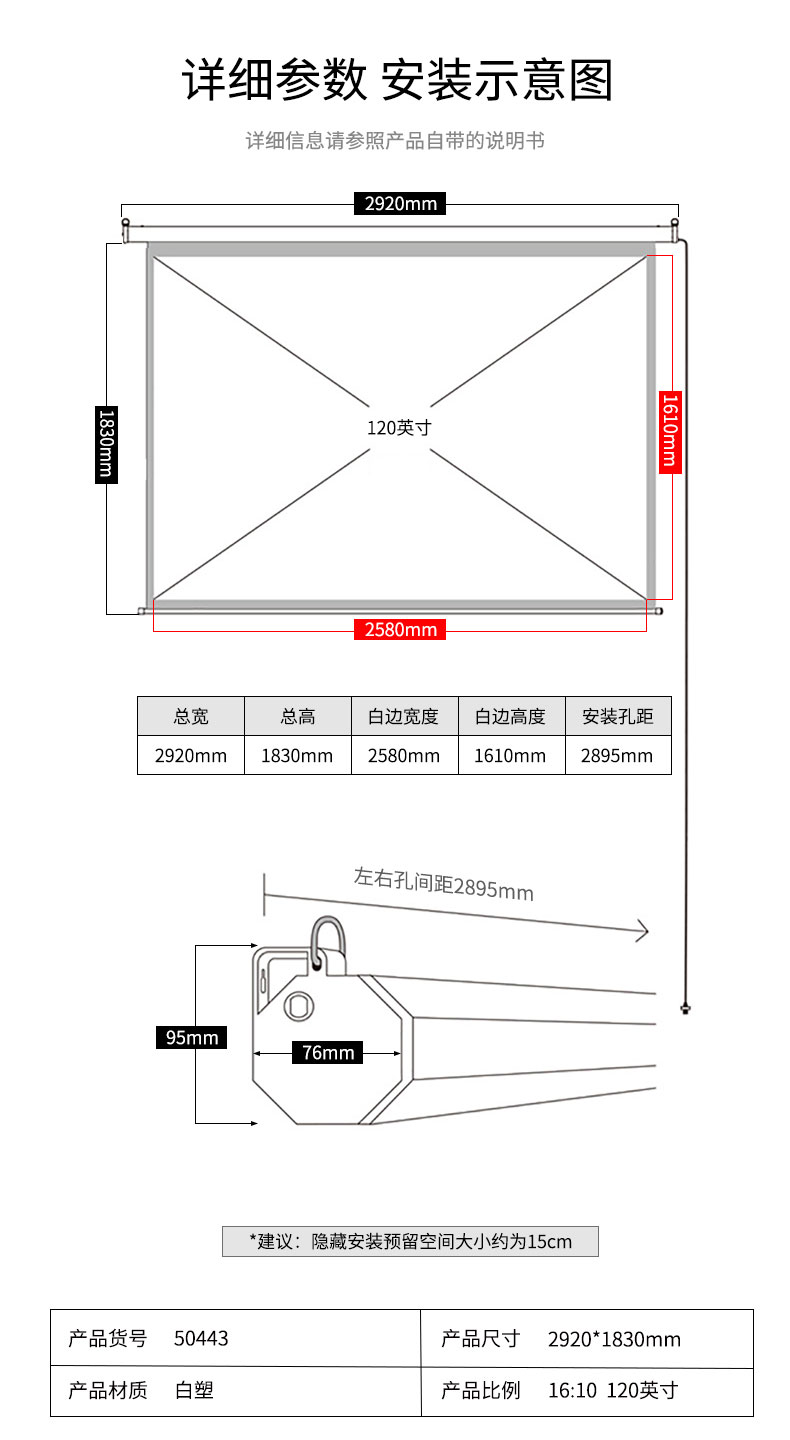 详细参数 安装示意图

详细信息请参照产品自带的说明书

2920mm

1830mm

120英寸

1610mm

2580mm

| 总宽 | 总高 | 白边宽度 | 白边高度 | 安装孔距 |
|---|---|---|---|---|
| 2920mm | 1830mm | 2580mm | 1610mm | 2895mm |

左右孔间距2895mm

95mm

76mm

*建议：隐藏安装预留空间大小约为15cm

| 产品货号 50443 | 产品尺寸 2920*1830mm |
|---|---|
| 产品材质 白塑 | 产品比例 16:10 120英寸 |