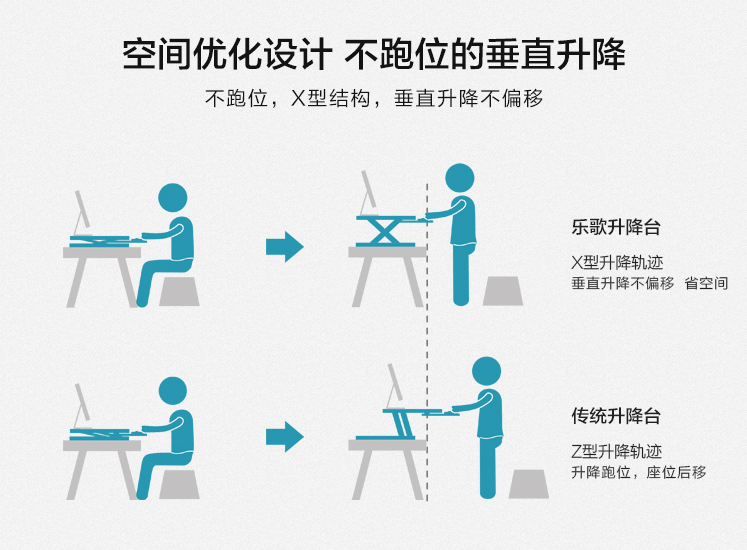 空间优化设计 不跑位的垂直升降

不跑位，X型结构，垂直升降不偏移

乐歌升降台

X型升降轨迹
垂直升降不偏移 省空间

传统升降台

Z型升降轨迹
升降跑位，座位后移