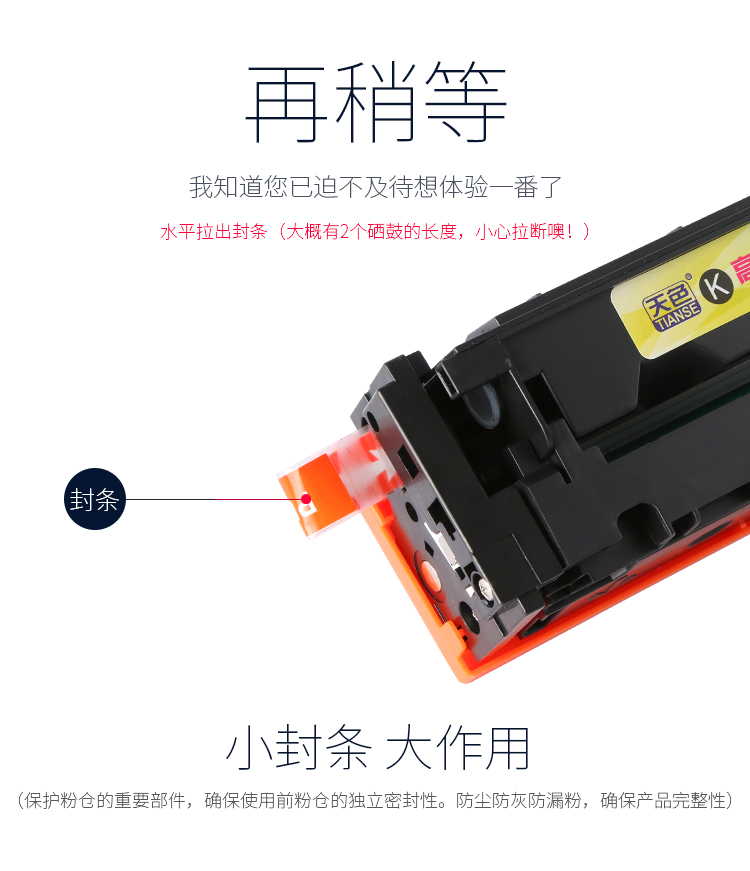 再稍等

我知道您已迫不及待想体验一番了

水平拉出封条（大概有2个硒鼓的长度，小心拉断噢！）

天色
TIANSE

K 高

封条

小封条 大作用

（保护粉仓的重要部件，确保使用前粉仓的独立密封性。防尘防灰防漏粉，确保产品完整性）