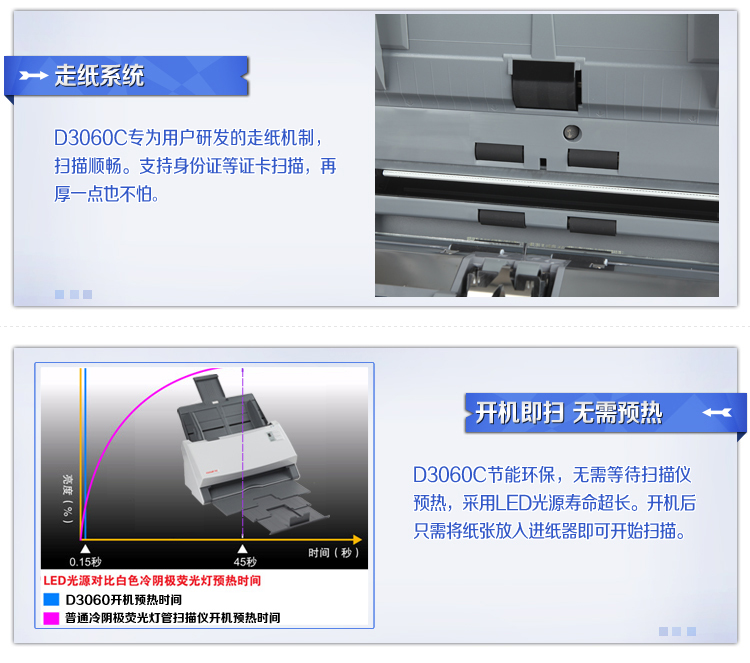 走纸系统

D3060C专为用户研发的走纸机制，扫描顺畅。支持身份证等证卡扫描，再厚一点也不怕。

亮度（%）

0.15秒

45秒

时间（秒）

LED光源对比白色冷阴极荧光灯预热时间

D3060开机预热时间

普通冷阴极荧光灯管扫描仪开机预热时间

开机即扫 无需预热

D3060C节能环保，无需等待扫描仪预热，采用LED光源寿命超长。开机后只需将纸张放入进纸器即可开始扫描。