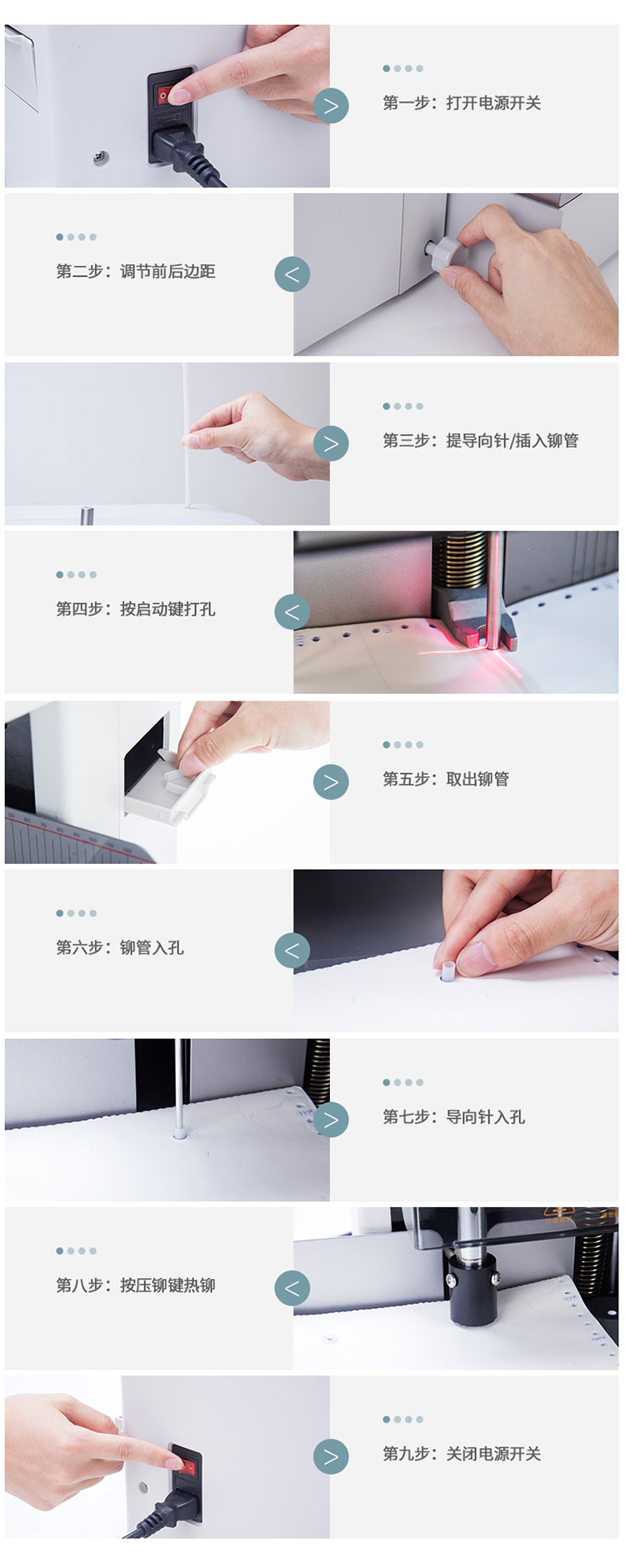 第一步：打开电源开关

第二步：调节前后边距

第三步：提导向针/插入铆管

第四步：按启动键打孔

第五步：取出铆管

第六步：铆管入孔

第七步：导向针入孔

第八步：按压铆键热铆

第九步：关闭电源开关