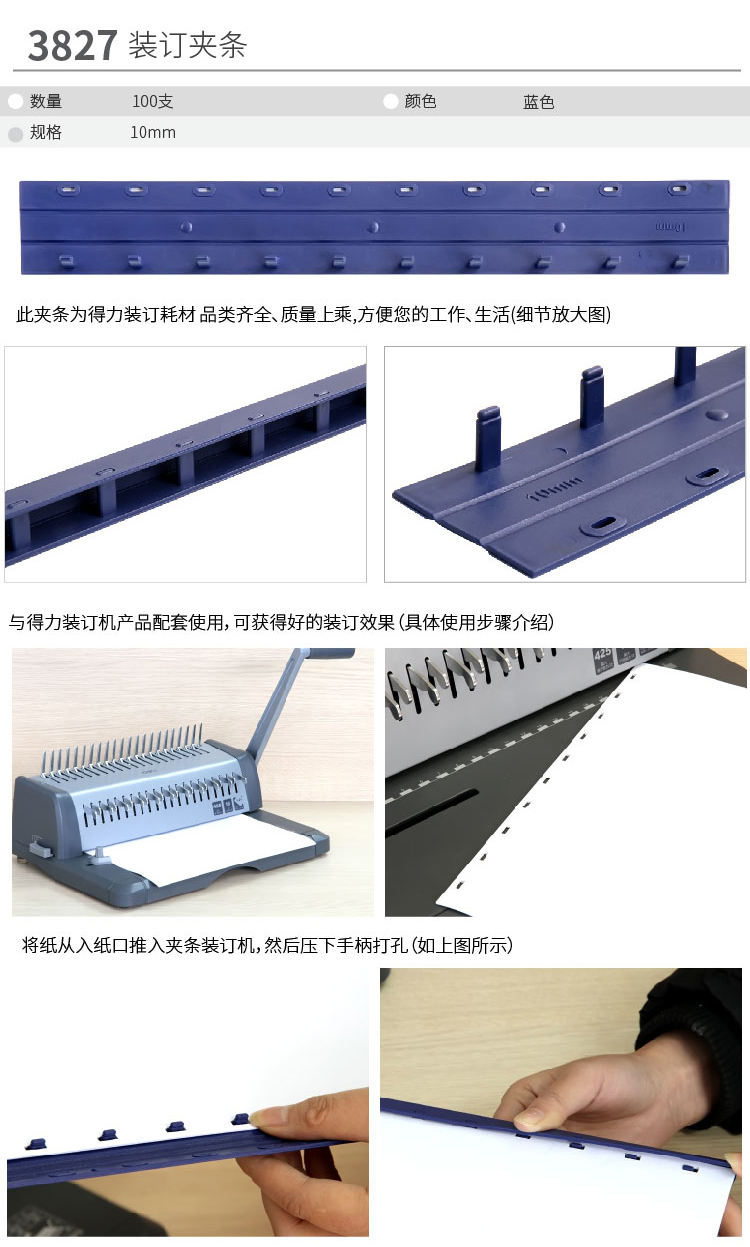 3827 装订夹条

| 数量 | 100支 | 颜色 | 蓝色 |
|---|---|---|---|
| 规格 | 10mm | | |

10mm

此夹条为得力装订耗材 品类齐全、质量上乘,方便您的工作、生活(细节放大图)

10mm

与得力装订机产品配套使用,可获得好的装订效果(具体使用步骤介绍)

425

将纸从入纸口推入夹条装订机,然后压下手柄打孔(如上图所示)