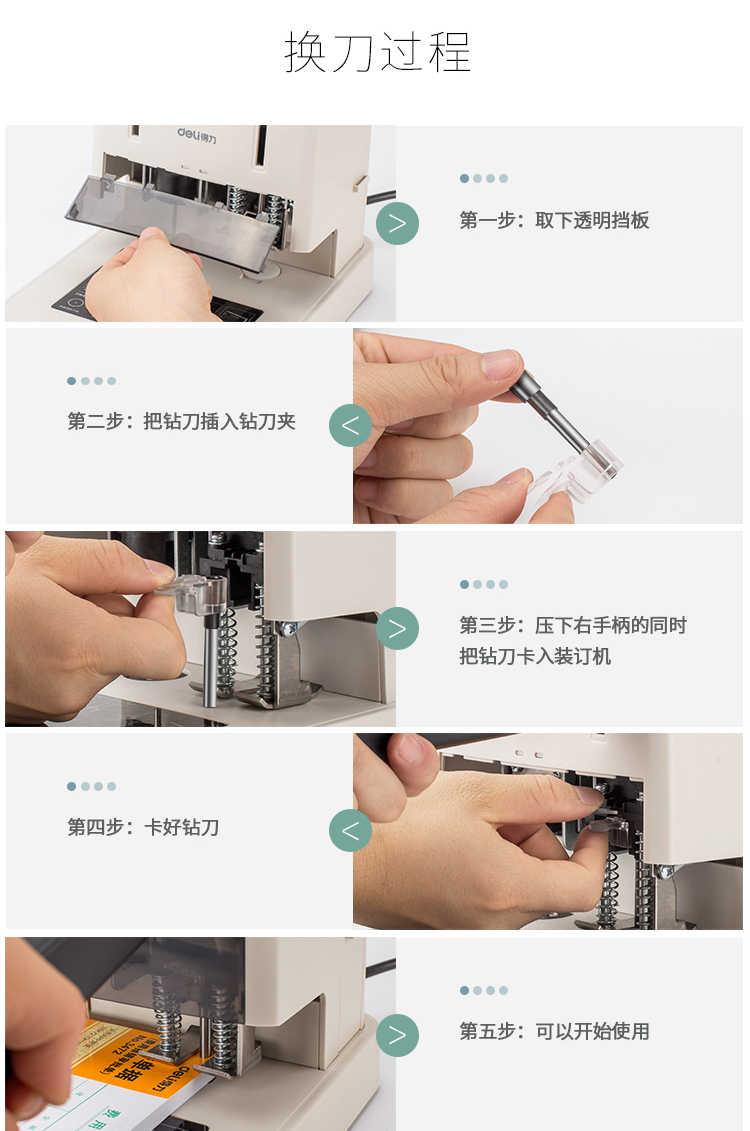 换刀过程

deli得力

第一步：取下透明挡板

第二步：把钻刀插入钻刀夹

第三步：压下右手柄的同时把钻刀卡入装订机

第四步：卡好钻刀

第五步：可以开始使用