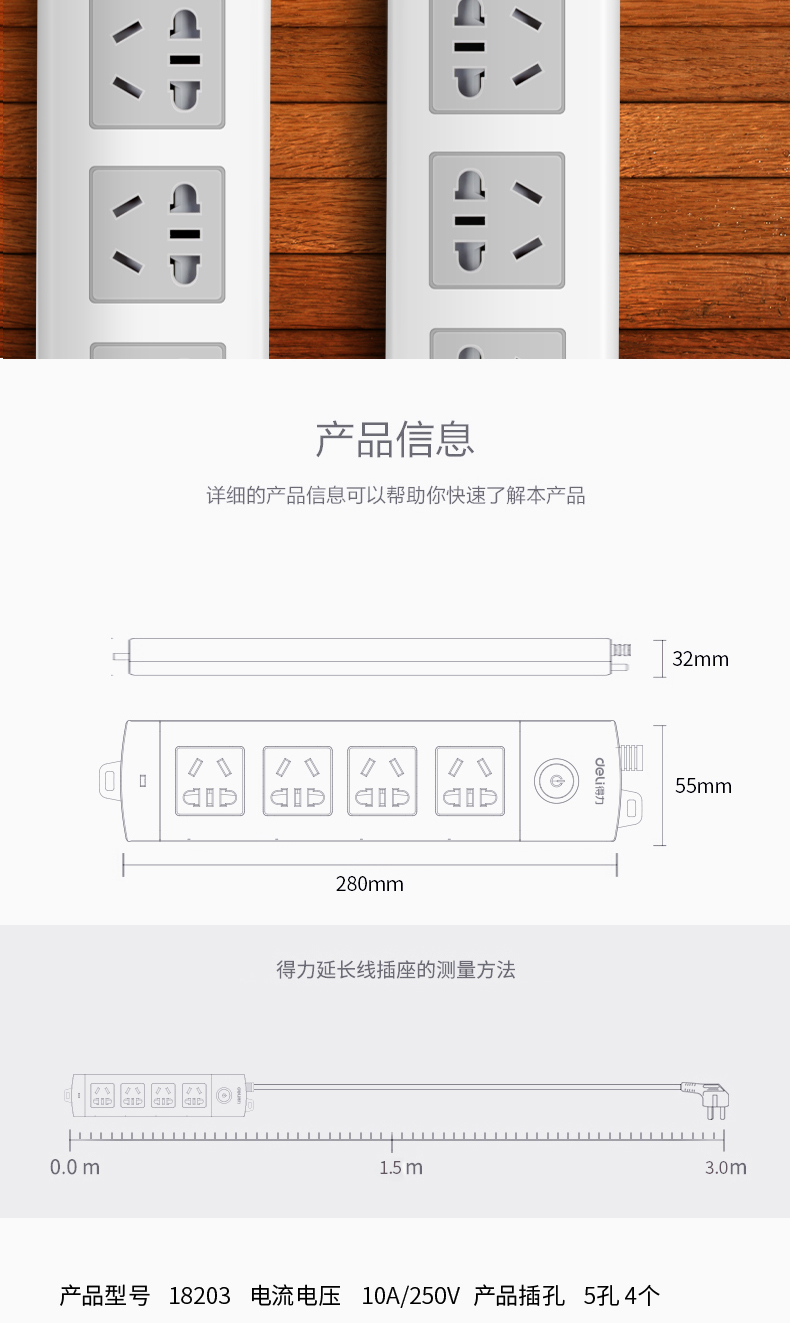 产品信息

详细的产品信息可以帮助你快速了解本产品

32mm

deli得力

55mm

280mm

得力延长线插座的测量方法

0.0 m

1.5 m

3.0m

产品型号 18203 电流电压 10A/250V 产品插孔 5孔 4个