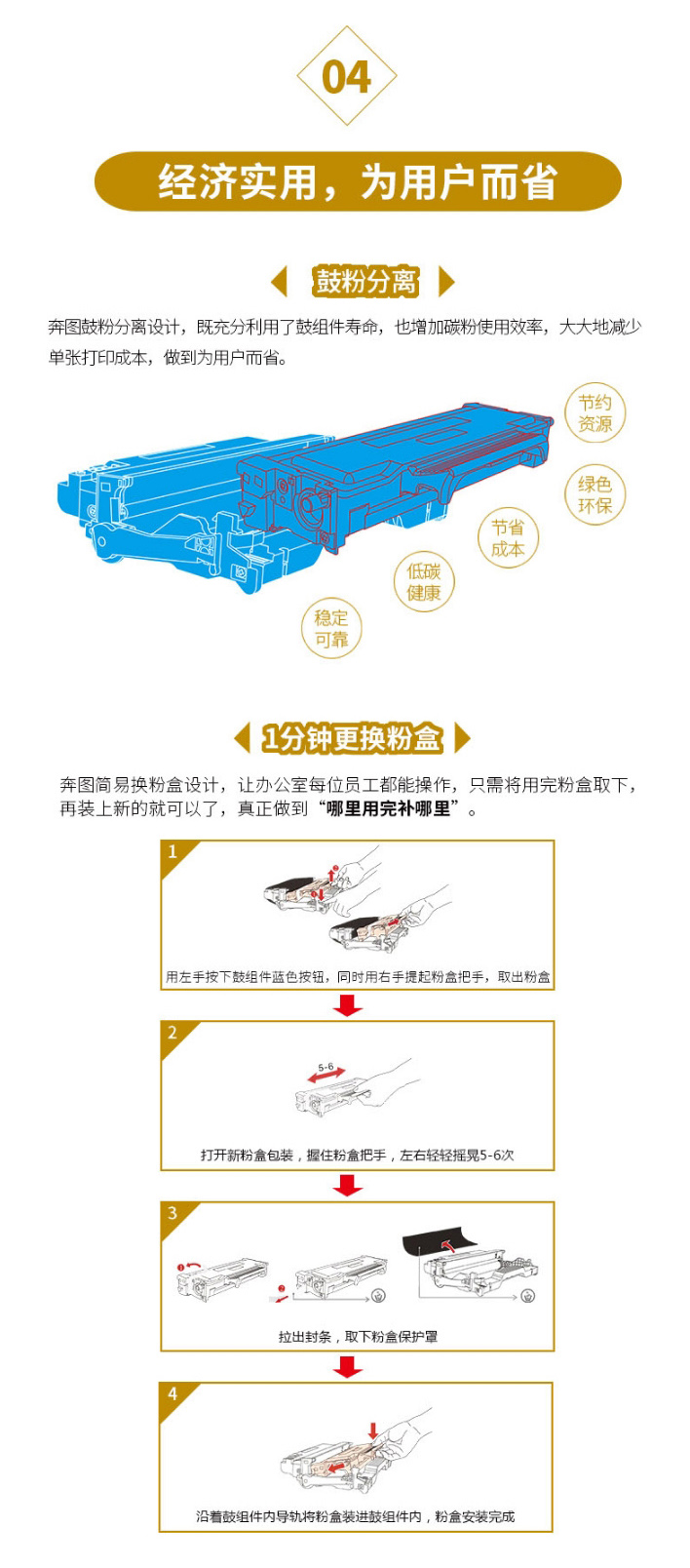 04

经济实用，为用户而省

鼓粉分离

奔图鼓粉分离设计，既充分利用了鼓组件寿命，也增加碳粉使用效率，大大地减少单张打印成本，做到为用户而省。

节约资源

绿色环保

节省成本

低碳健康

稳定可靠

1分钟更换粉盒

奔图简易换粉盒设计，让办公室每位员工都能操作，只需将用完粉盒取下，再装上新的就可以了，真正做到“哪里用完补哪里”。

1

用左手按下鼓组件蓝色按钮，同时用右手提起粉盒把手，取出粉盒

2

5-6

打开新粉盒包装，握住粉盒把手，左右轻轻摇晃5-6次

3

拉出封条，取下粉盒保护罩

4

沿着鼓组件内导轨将粉盒装进鼓组件内，粉盒安装完成