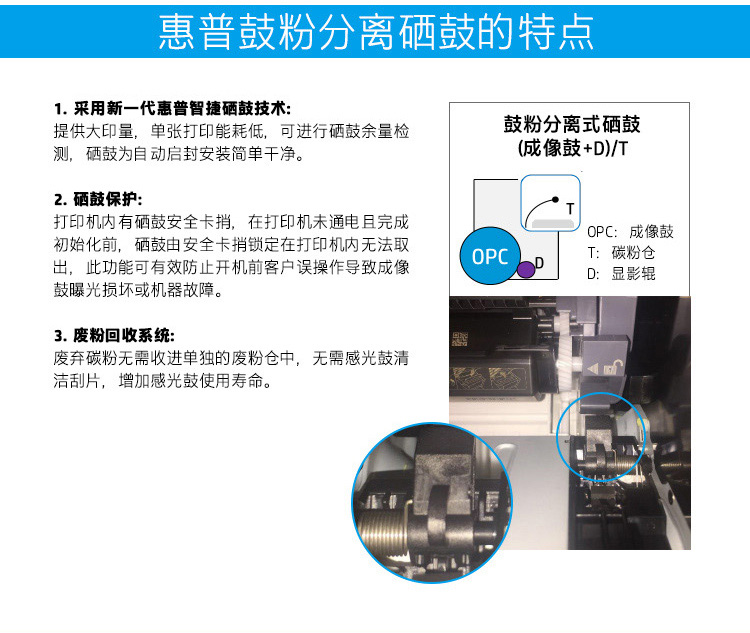 惠普鼓粉分离硒鼓的特点

1. 采用新一代惠普智捷硒鼓技术:
提供大印量，单张打印能耗低，可进行硒鼓余量检测，硒鼓为自动启封安装简单干净。

2. 硒鼓保护:
打印机内有硒鼓安全卡捎，在打印机未通电且完成初始化前，硒鼓由安全卡捎锁定在打印机内无法取出，此功能可有效防止开机前客户误操作导致成像鼓曝光损坏或机器故障。

3. 废粉回收系统:
废弃碳粉无需收进单独的废粉仓中，无需感光鼓清洁刮片，增加感光鼓使用寿命。

鼓粉分离式硒鼓
(成像鼓+D)/T

T
OPC
D

OPC: 成像鼓
T: 碳粉仓
D: 显影辊