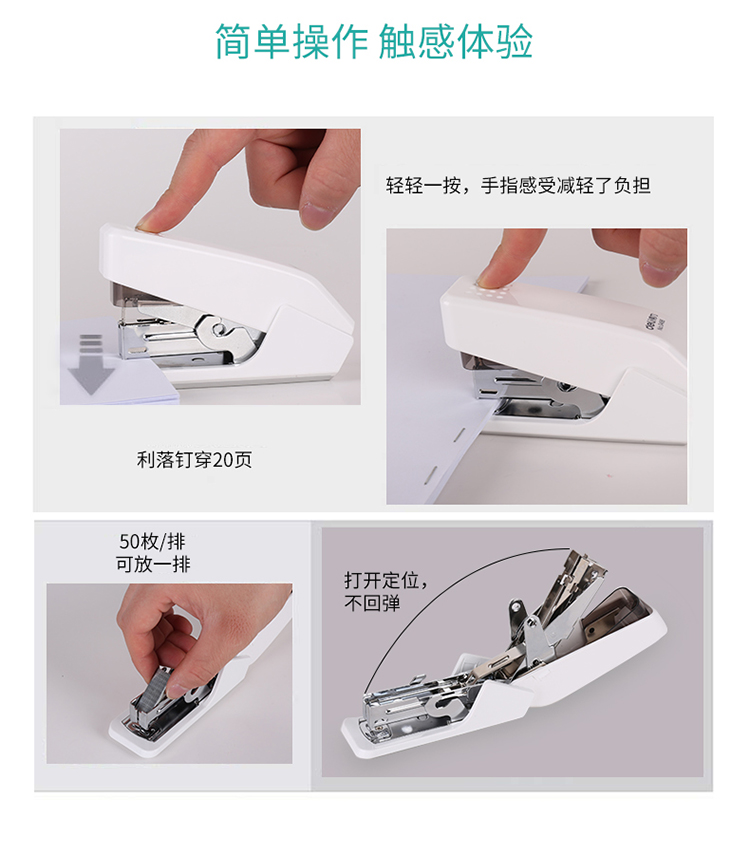 简单操作 触感体验

轻轻一按，手指感受减轻了负担

利落钉穿20页

50枚/排
可放一排

打开定位，
不回弹