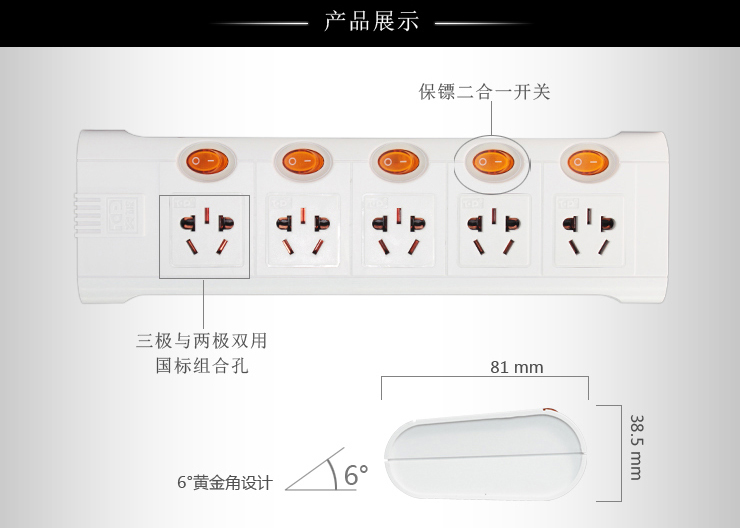 产品展示

保镖二合一开关

三极与两极双用
国标组合孔

81 mm

38.5 mm

6°黄金角设计

6°