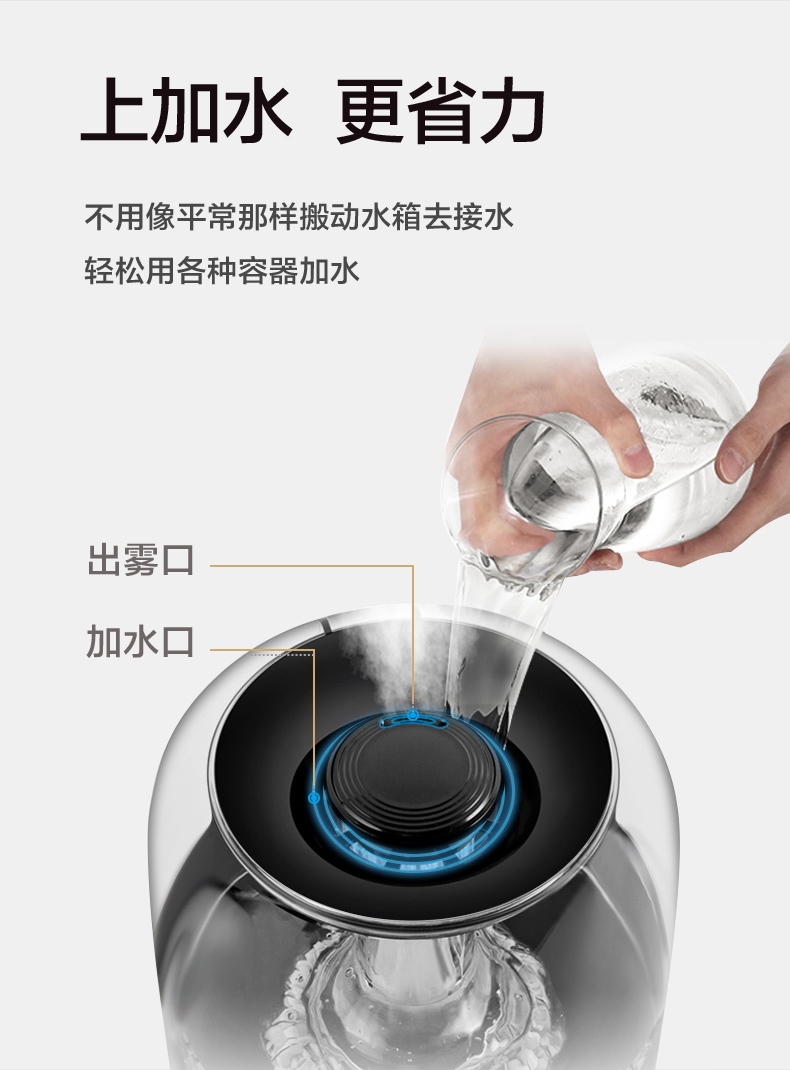 上加水 更省力

不用像平常那样搬动水箱去接水
轻松用各种容器加水

出雾口

加水口