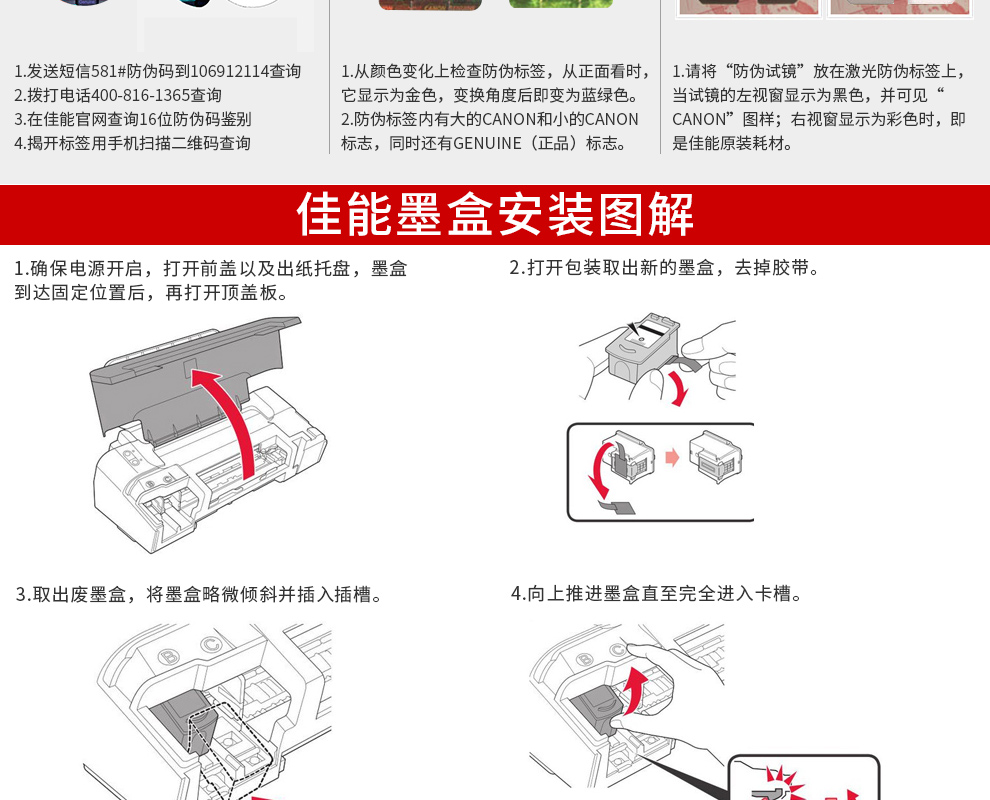 1.发送短信581#防伪码到106912114查询
2.拨打电话400-816-1365查询
3.在佳能官网查询16位防伪码鉴别
4.揭开标签用手机扫描二维码查询

1.从颜色变化上检查防伪标签，从正面看时，它显示为金色，变换角度后即变为蓝绿色。
2.防伪标签内有大的CANON和小的CANON标志，同时还有GENUINE（正品）标志。

1.请将“防伪试镜”放在激光防伪标签上，当试镜的左视窗显示为黑色，并可见“CANON”图样；右视窗显示为彩色时，即是佳能原装耗材。

佳能墨盒安装图解

1.确保电源开启，打开前盖以及出纸托盘，墨盒到达固定位置后，再打开顶盖板。

2.打开包装取出新的墨盒，去掉胶带。

3.取出废墨盒，将墨盒略微倾斜并插入插槽。

4.向上推进墨盒直至完全进入卡槽。

B C

B C