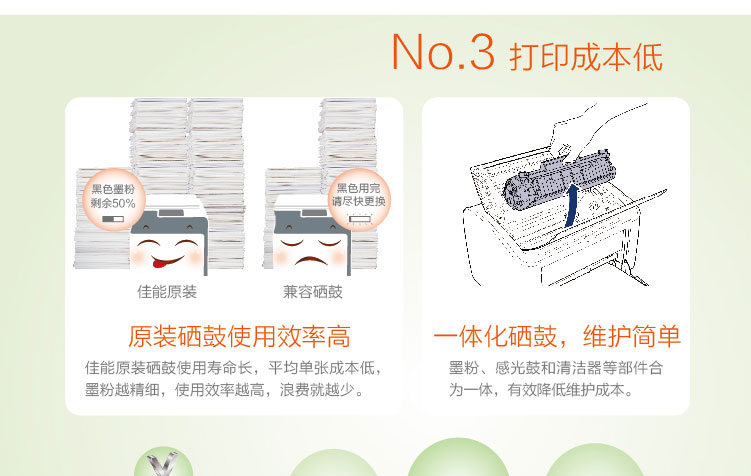 No.3 打印成本低

黑色墨粉
剩余50%

黑色用完
请尽快更换

佳能原装

兼容硒鼓

原装硒鼓使用效率高

佳能原装硒鼓使用寿命长，平均单张成本低，墨粉越精细，使用效率越高，浪费就越少。

一体化硒鼓，维护简单

墨粉、感光鼓和清洁器等部件合为一体，有效降低维护成本。