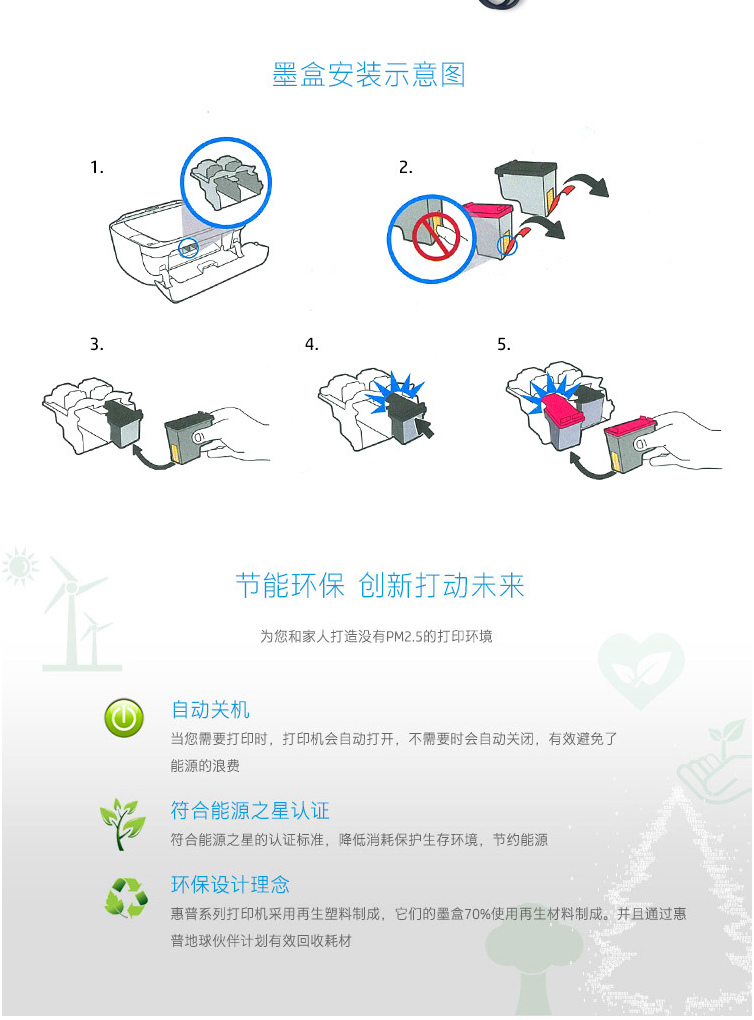 墨盒安装示意图

1.

2.

3.

4.

5.

节能环保 创新打动未来

为您和家人打造没有PM2.5的打印环境

自动关机

当您需要打印时，打印机会自动打开，不需要时会自动关闭，有效避免了能源的浪费

符合能源之星认证

符合能源之星的认证标准，降低消耗保护生存环境，节约能源

环保设计理念

惠普系列打印机采用再生塑料制成，它们的墨盒70%使用再生材料制成。并且通过惠普地球伙伴计划有效回收耗材